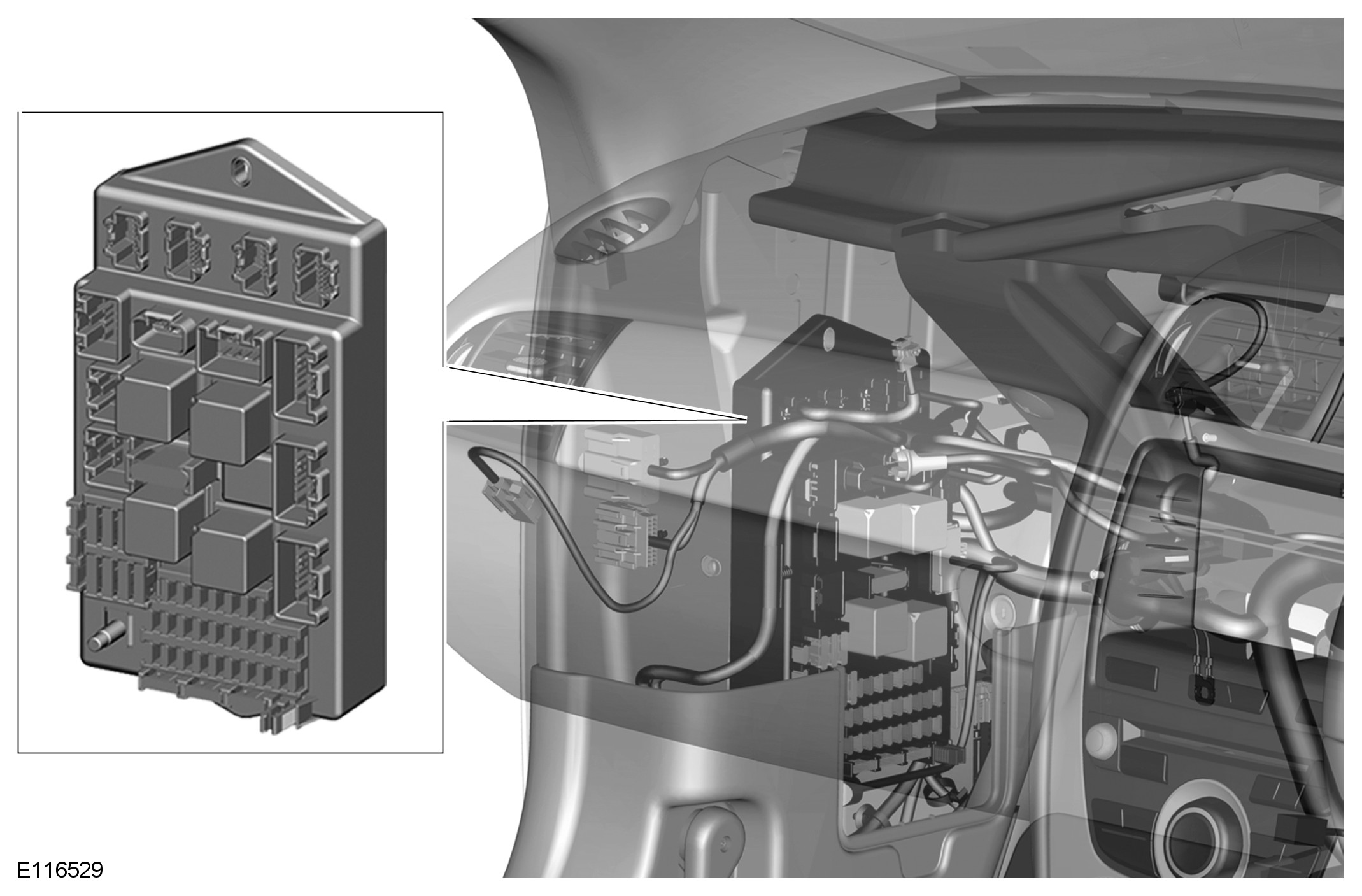 E116529