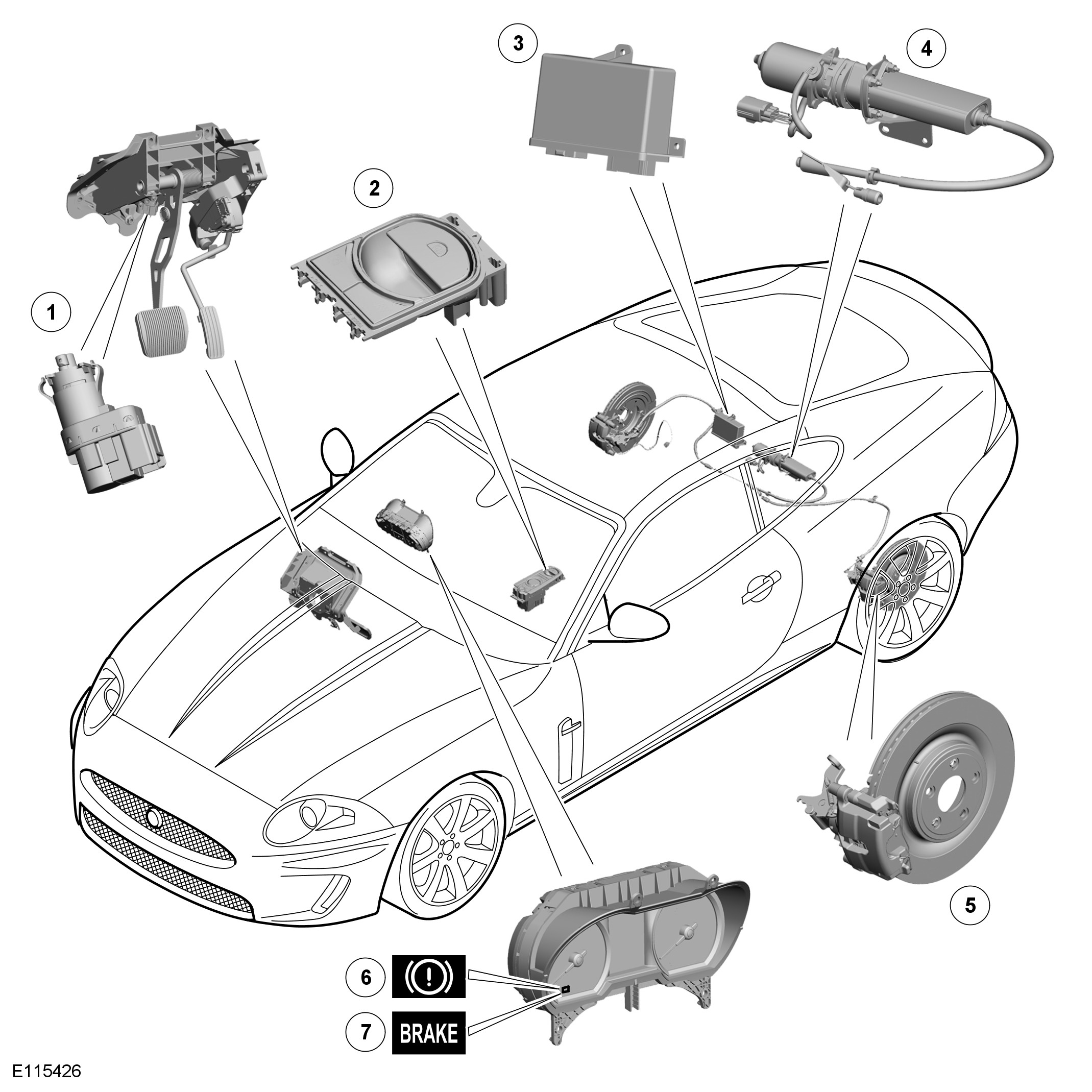 3
4
2
1
5
6
7
BRAKE
E115426