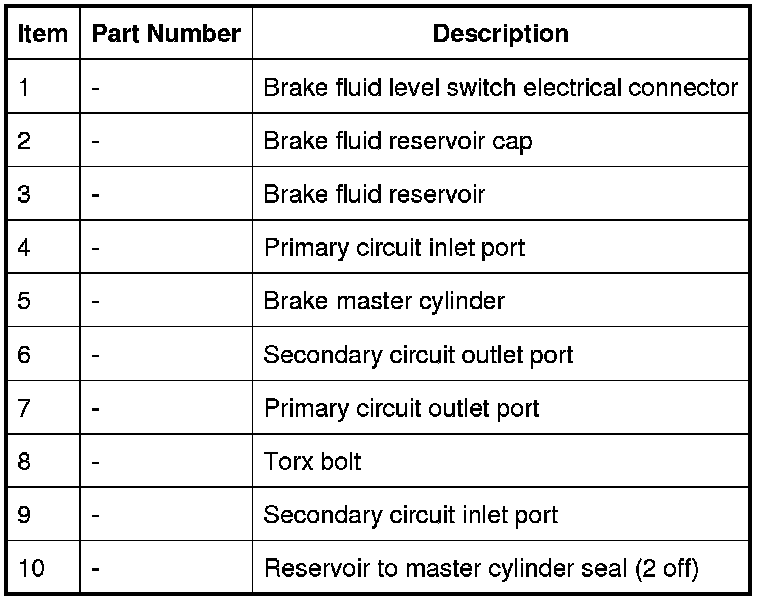 | Item | Part Number | Description |
|---|---|---|
| 1 | - | Brake fluid level switch electrical connector |
| 2 | - | Brake fluid reservoir cap |
| 3 | - | Brake fluid reservoir |
| 4 | - | Primary circuit inlet port |
| 5 | - | Brake master cylinder |
| 6 | - | Secondary circuit outlet port |
| 7 | - | Primary circuit outlet port |
| 8 | - | Torx bolt |
| 9 | - | Secondary circuit inlet port |
| 10 | - | Reservoir to master cylinder seal (2 off) |