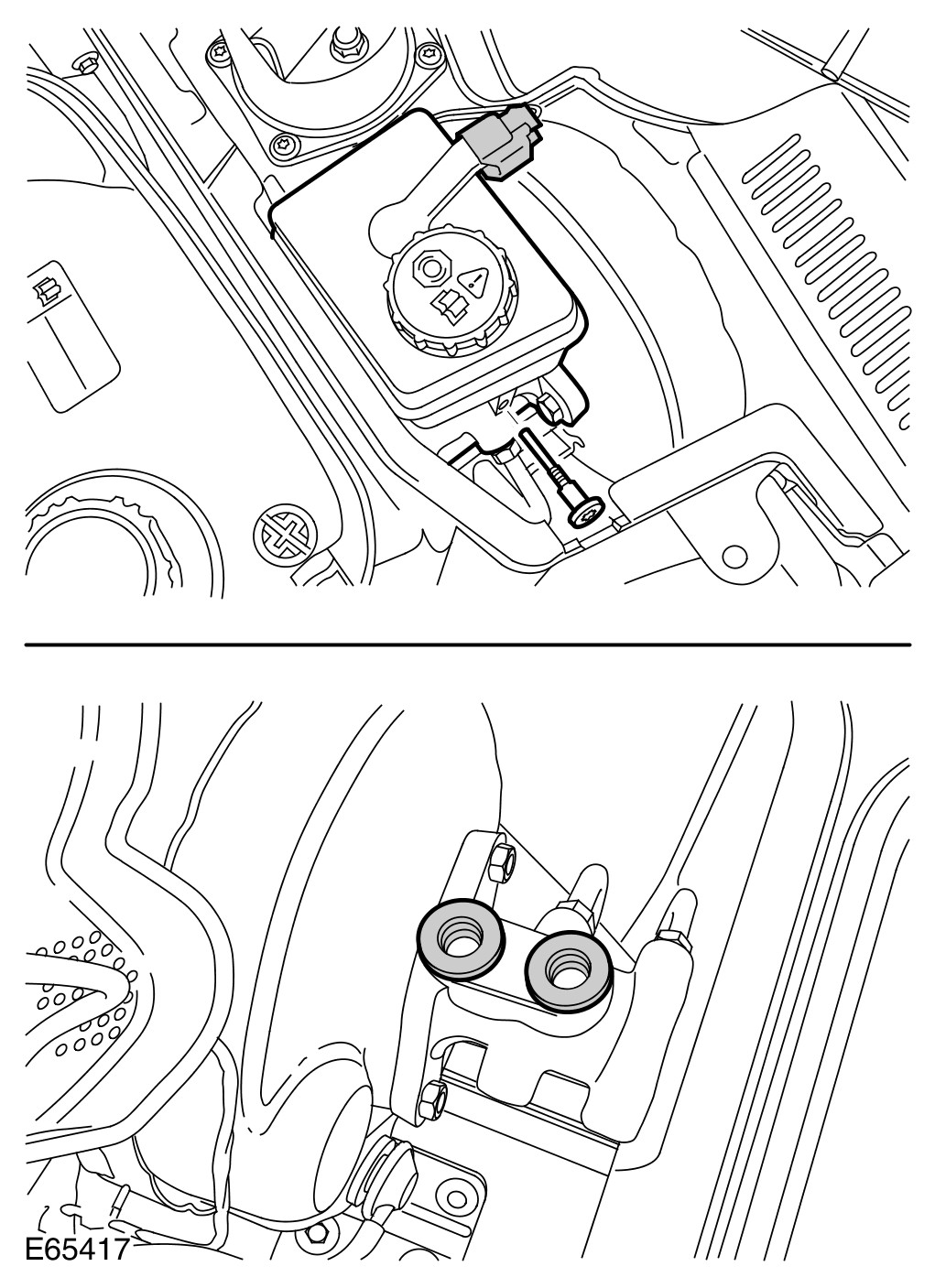 E65417