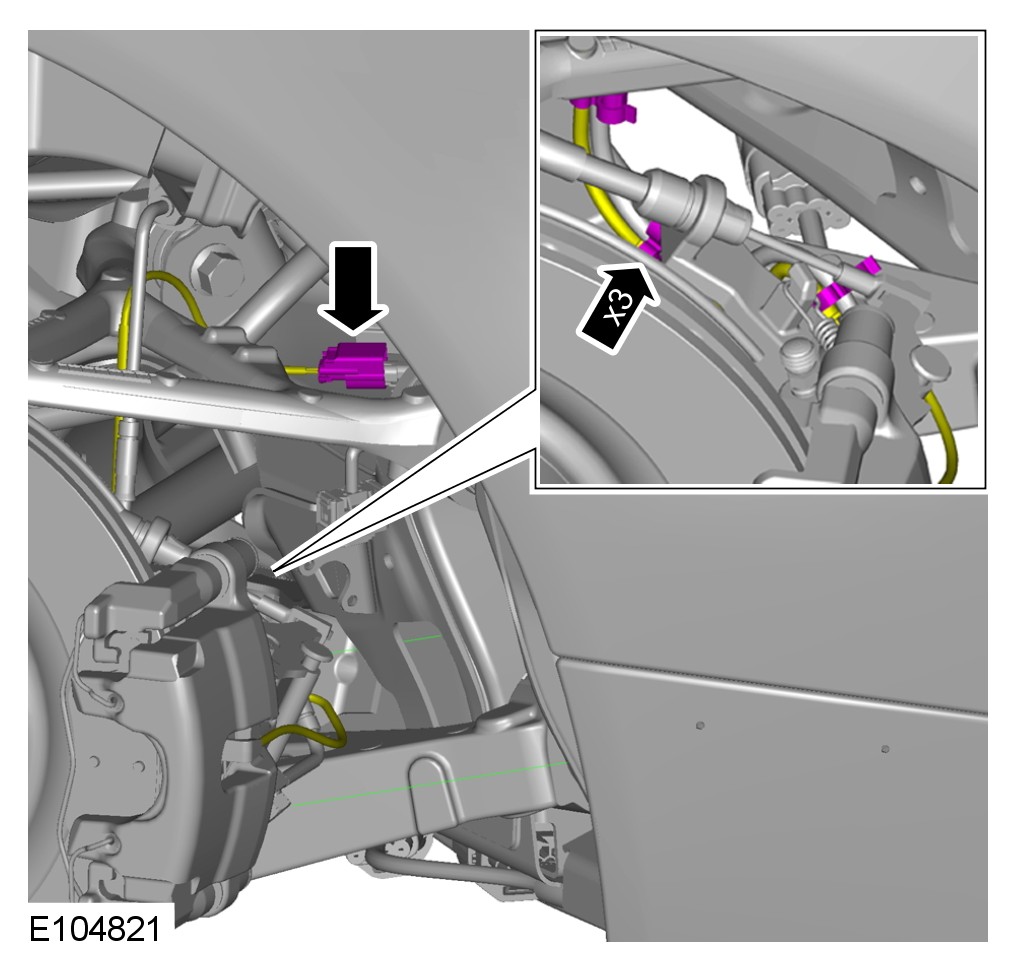 x3

E104821