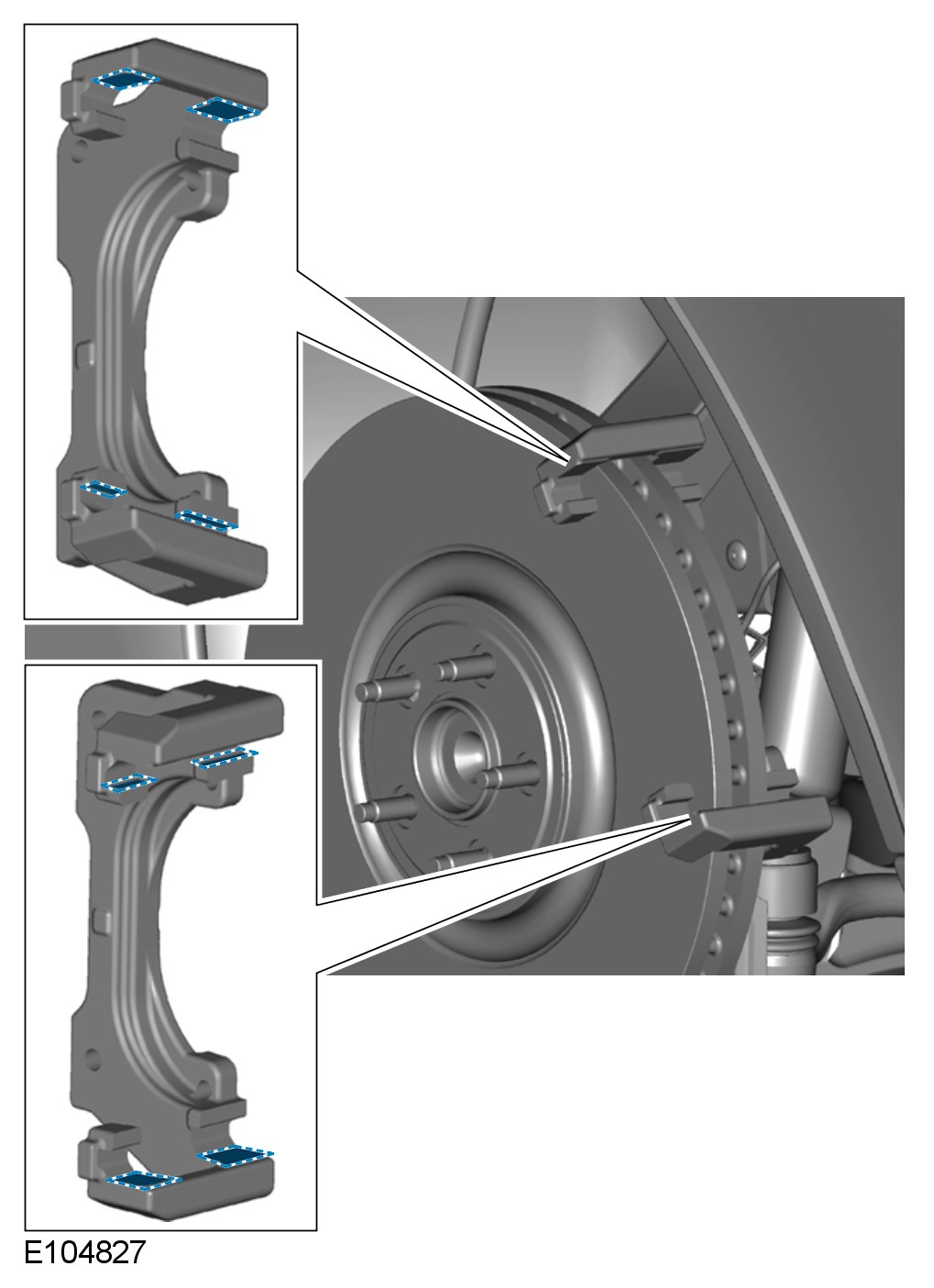 E104827