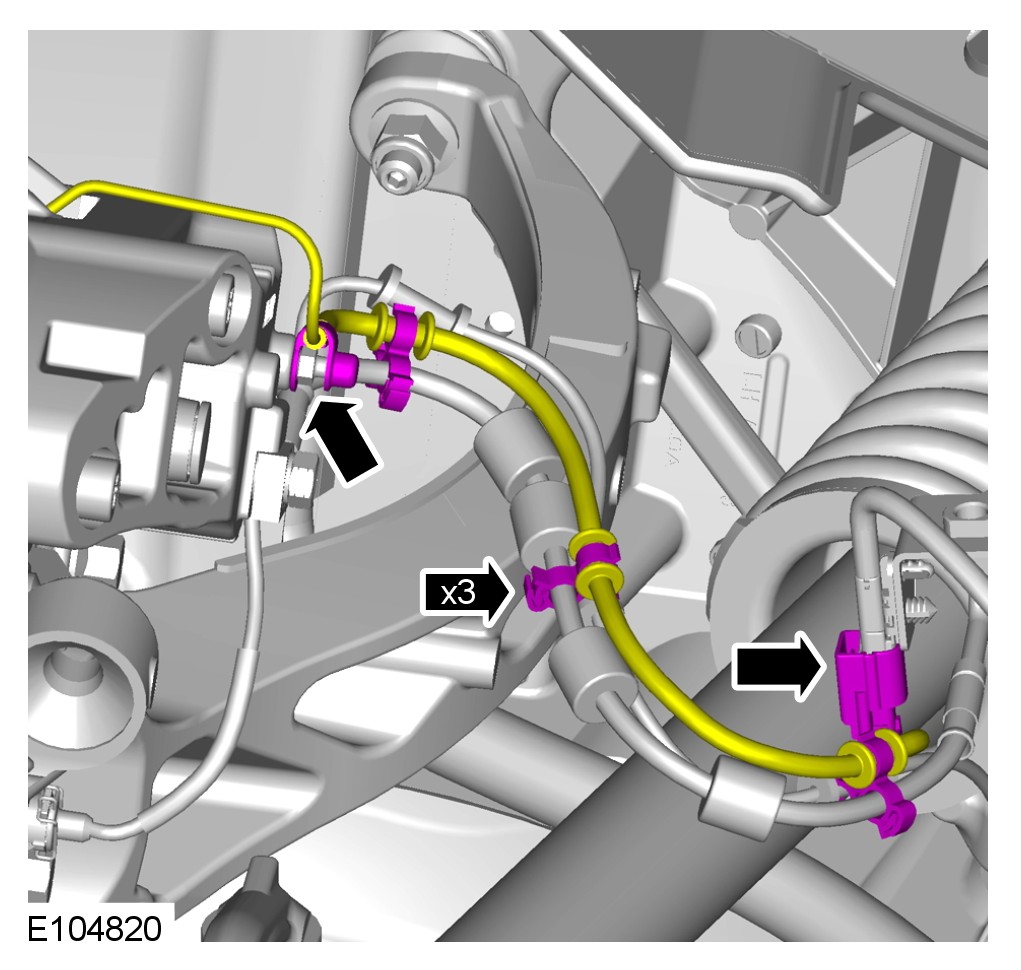 x3

E104820