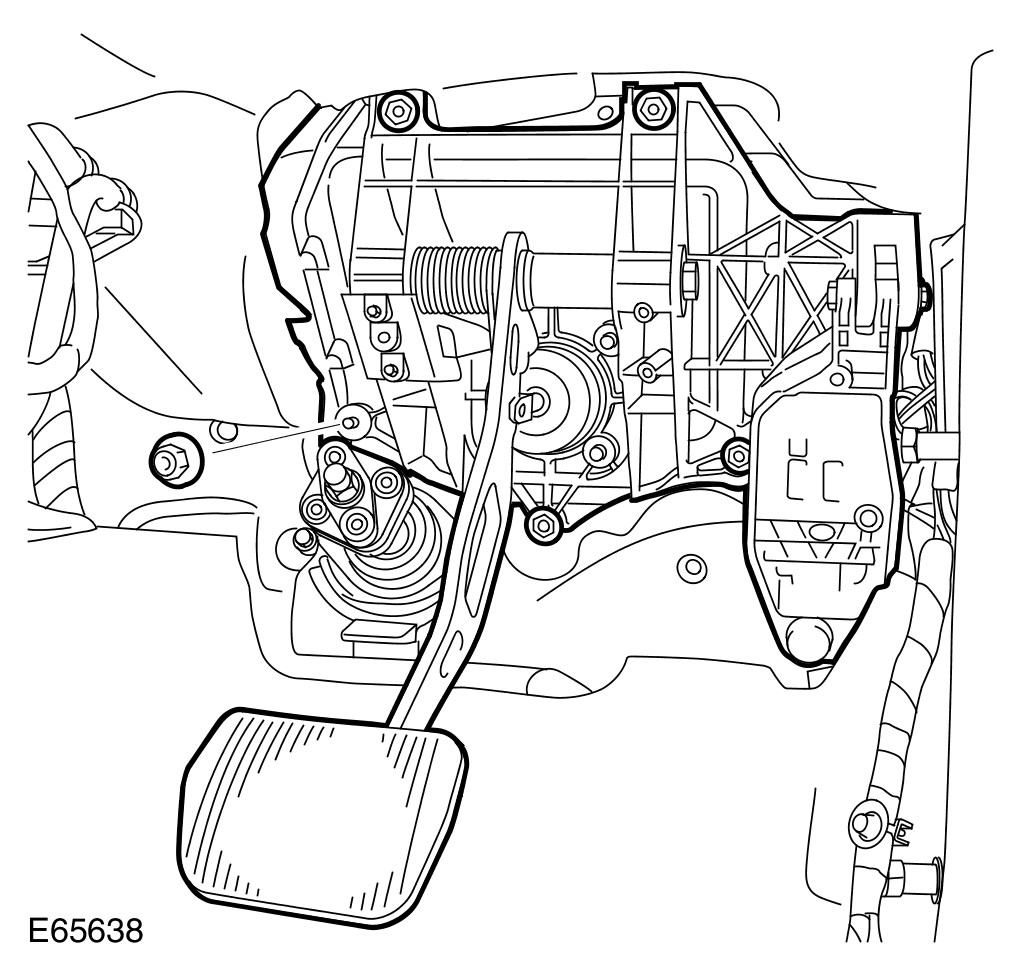 E65638