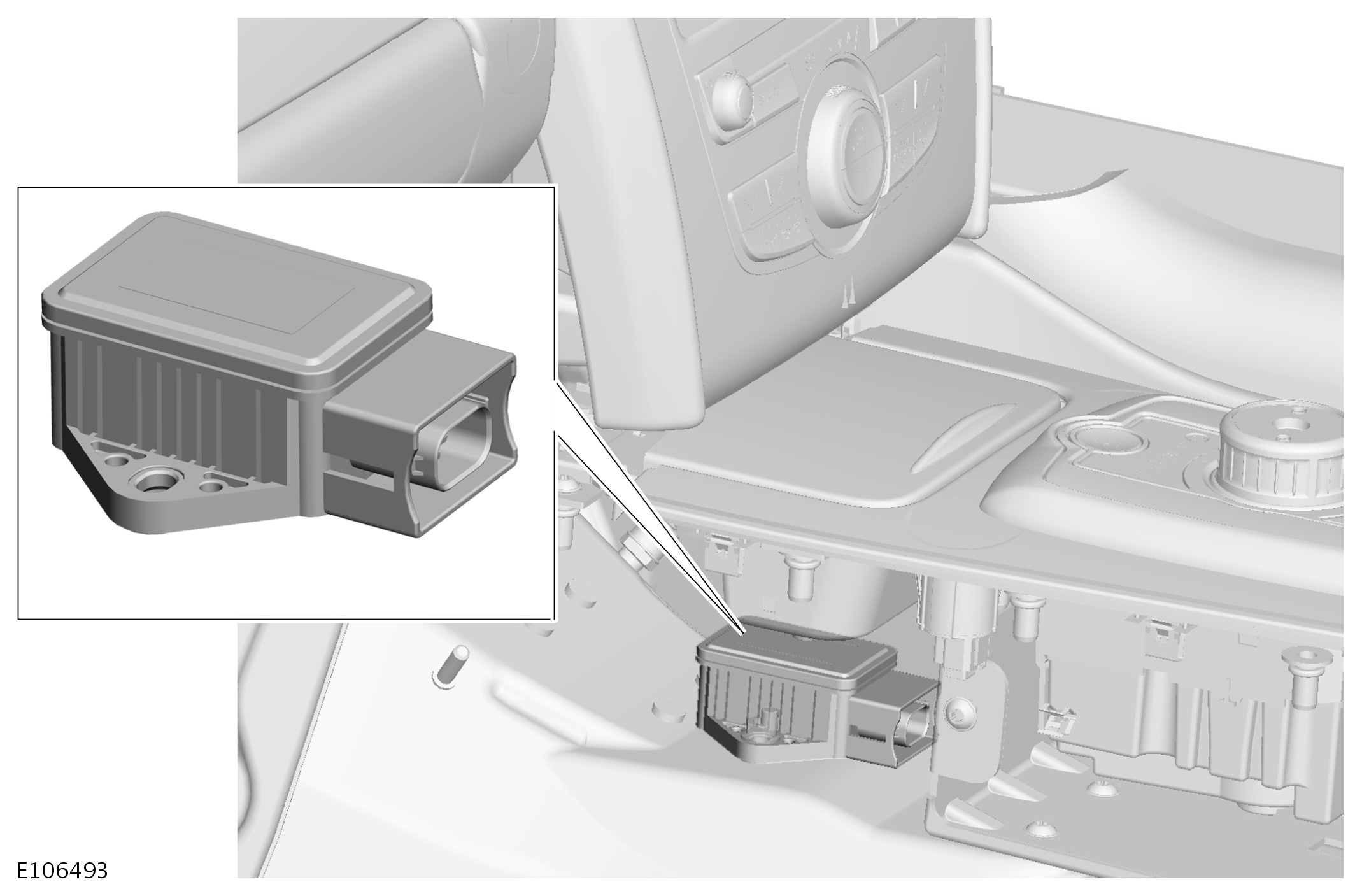 E106493