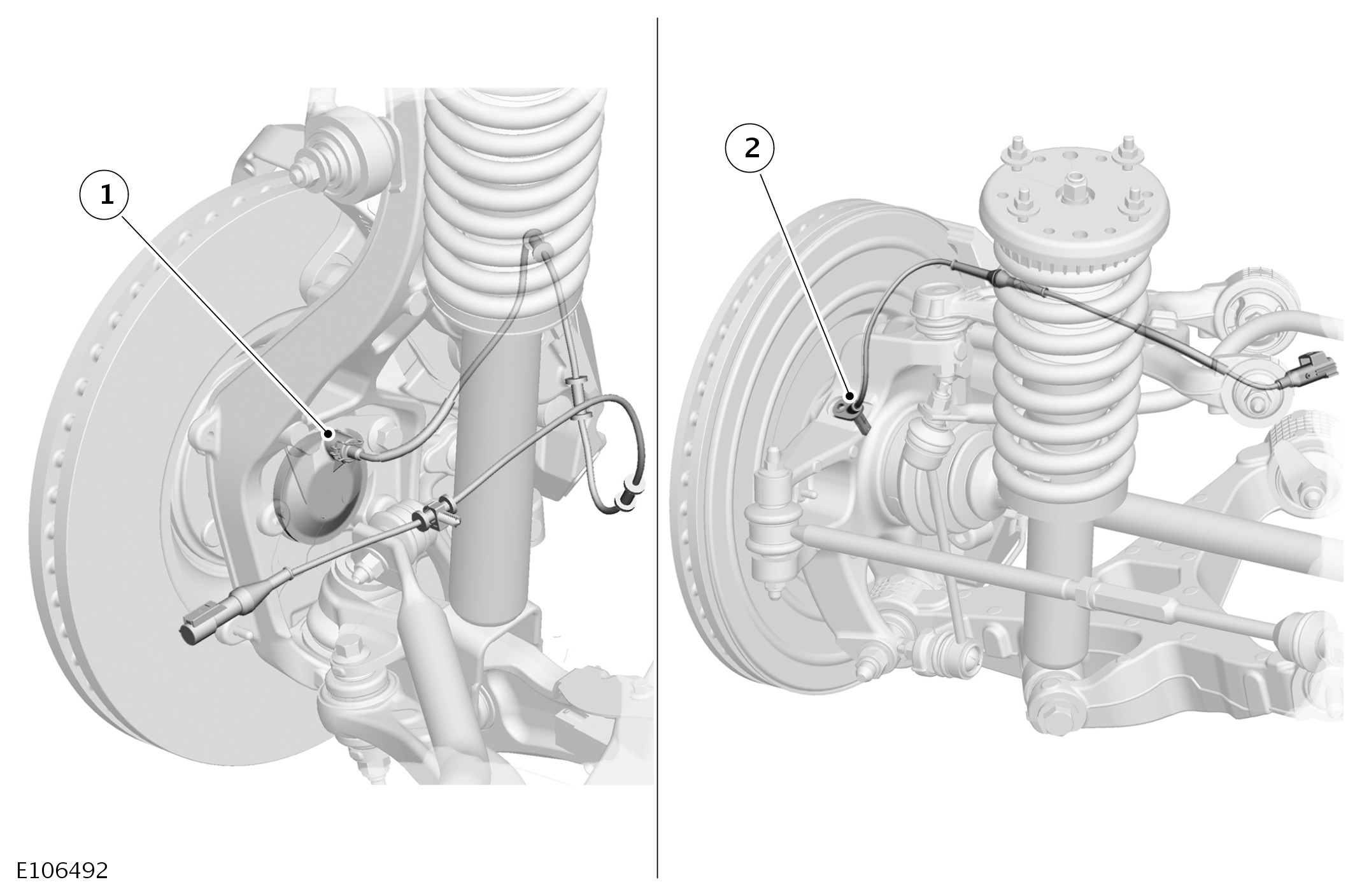 1

2

E106492