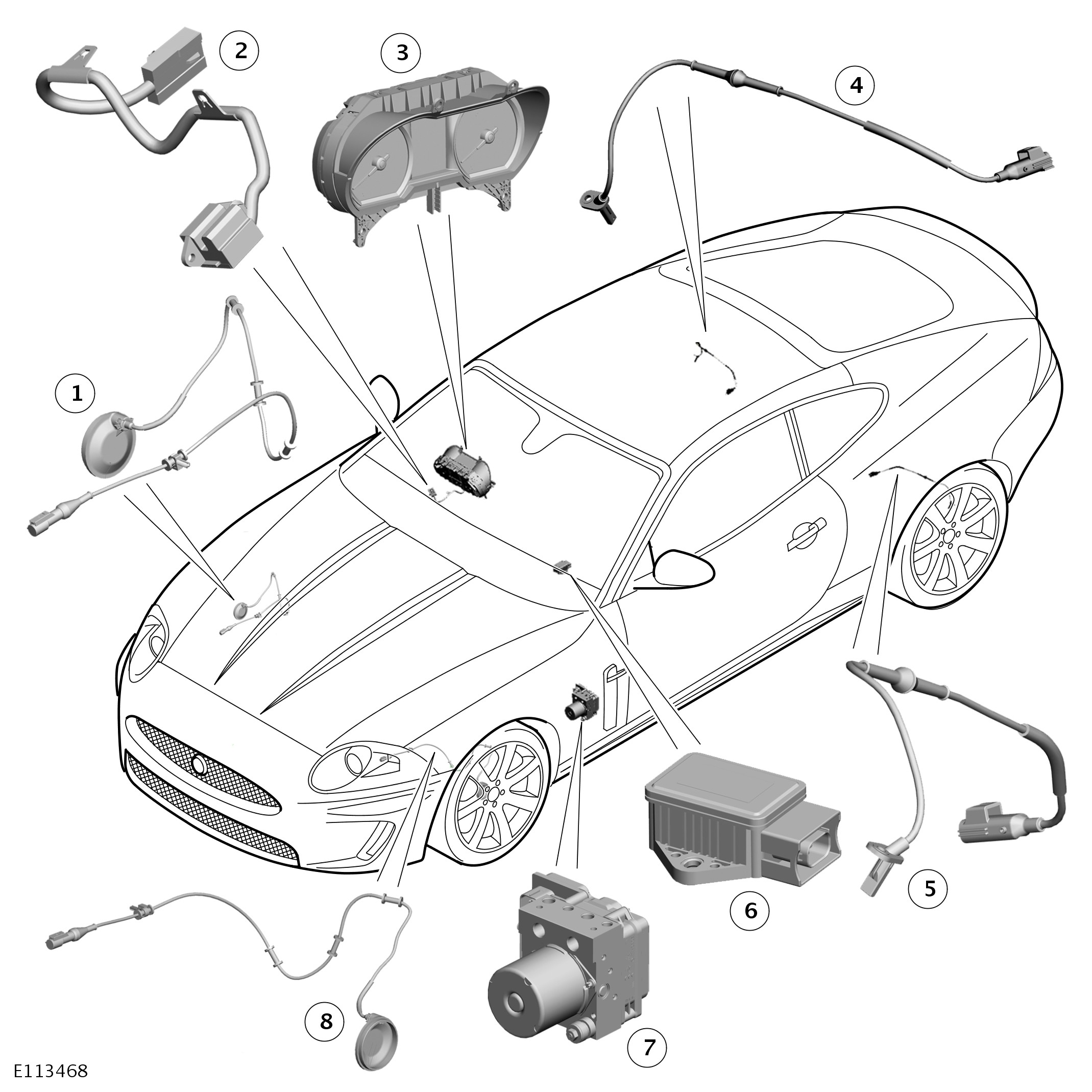 2
3
4
1
5
6
8
7
E113468