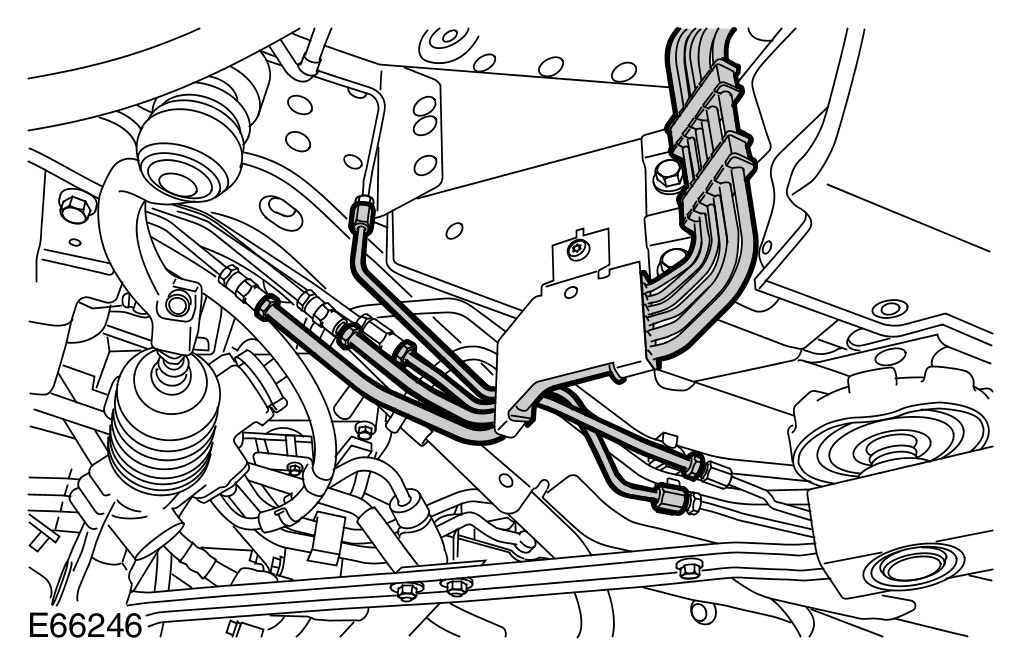 E66246