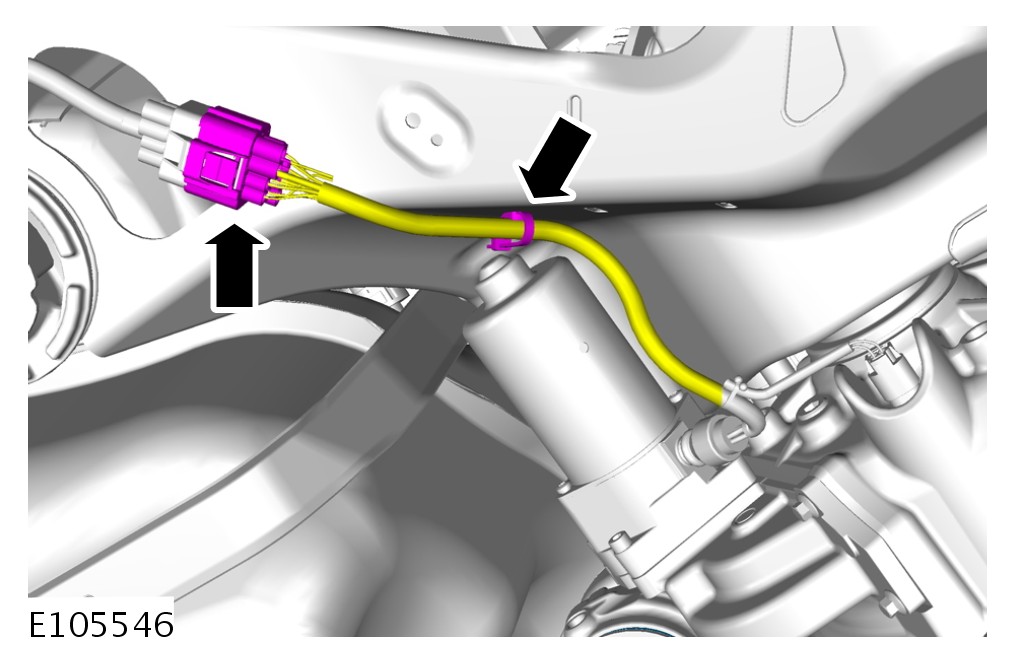 E105546