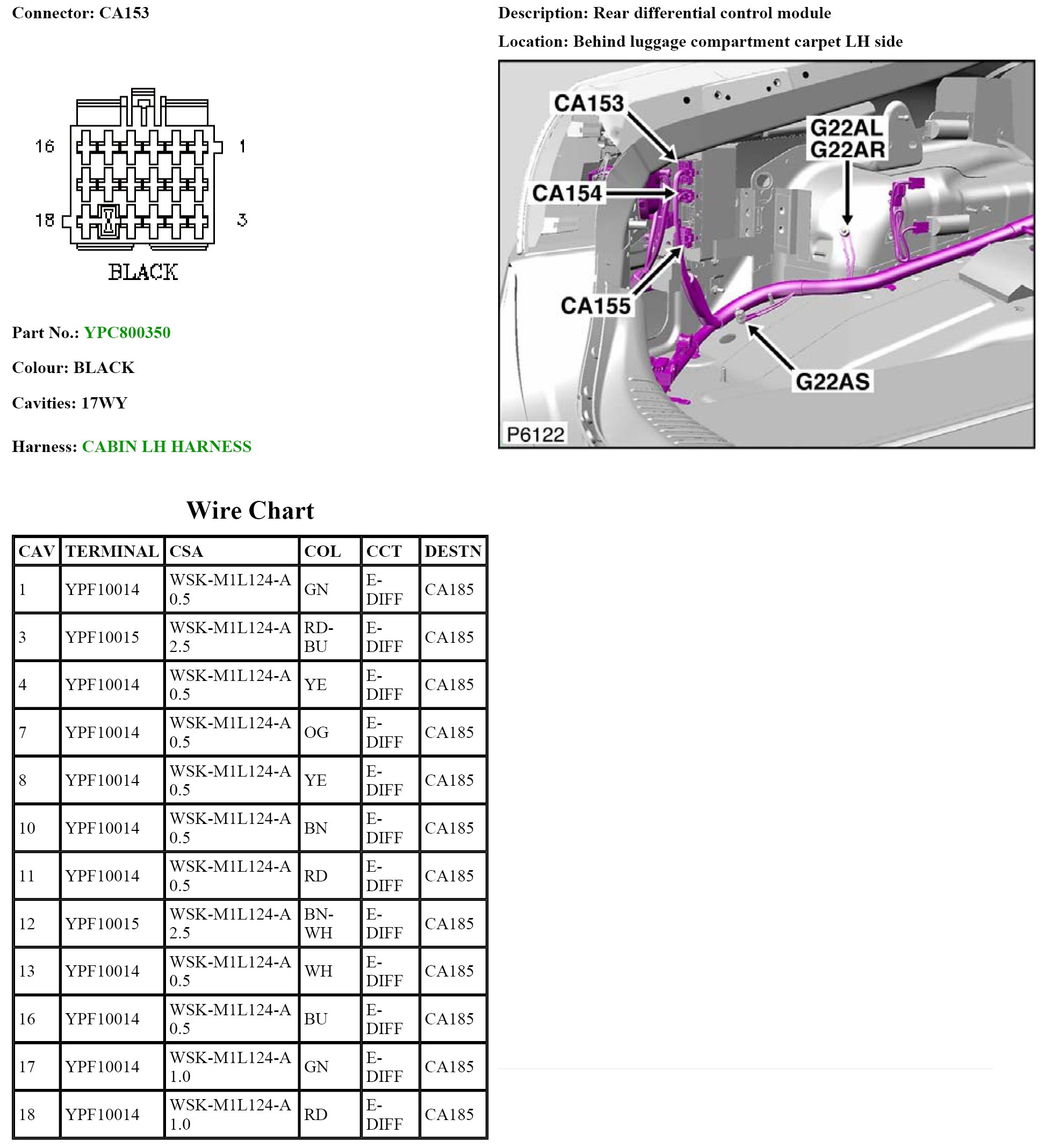 Connector: CA153

16 1
18 3
BLACK

Part No.: YPC800350

Colour: BLACK

Cavities: 17WY

Harness: CABIN LH HARNESS

Description: Rear differential control module

Location: Behind luggage compartment carpet LH side

CA153
G22AL
G22AR
CA154
CA155
G22AS
P6122

Wire Chart

| CAV | TERMINAL | CSA | COL | CCT | DESTN |
|---|---|---|---|---|---|
| 1 | YPF10014 | WSK-M1L124-A 0.5 | GN | E-DIFF | CA185 |
| 3 | YPF10015 | WSK-M1L124-A 2.5 | RD-BU | E-DIFF | CA185 |
| 4 | YPF10014 | WSK-M1L124-A 0.5 | YE | E-DIFF | CA185 |
| 7 | YPF10014 | WSK-M1L124-A 0.5 | OG | E-DIFF | CA185 |
| 8 | YPF10014 | WSK-M1L124-A 0.5 | YE | E-DIFF | CA185 |
| 10 | YPF10014 | WSK-M1L124-A 0.5 | BN | E-DIFF | CA185 |
| 11 | YPF10014 | WSK-M1L124-A 0.5 | RD | E-DIFF | CA185 |
| 12 | YPF10015 | WSK-M1L124-A 2.5 | BN-WH | E-DIFF | CA185 |
| 13 | YPF10014 | WSK-M1L124-A 0.5 | WH | E-DIFF | CA185 |
| 16 | YPF10014 | WSK-M1L124-A 0.5 | BU | E-DIFF | CA185 |
| 17 | YPF10014 | WSK-M1L124-A 1.0 | GN | E-DIFF | CA185 |
| 18 | YPF10014 | WSK-M1L124-A 1.0 | RD | E-DIFF | CA185 |