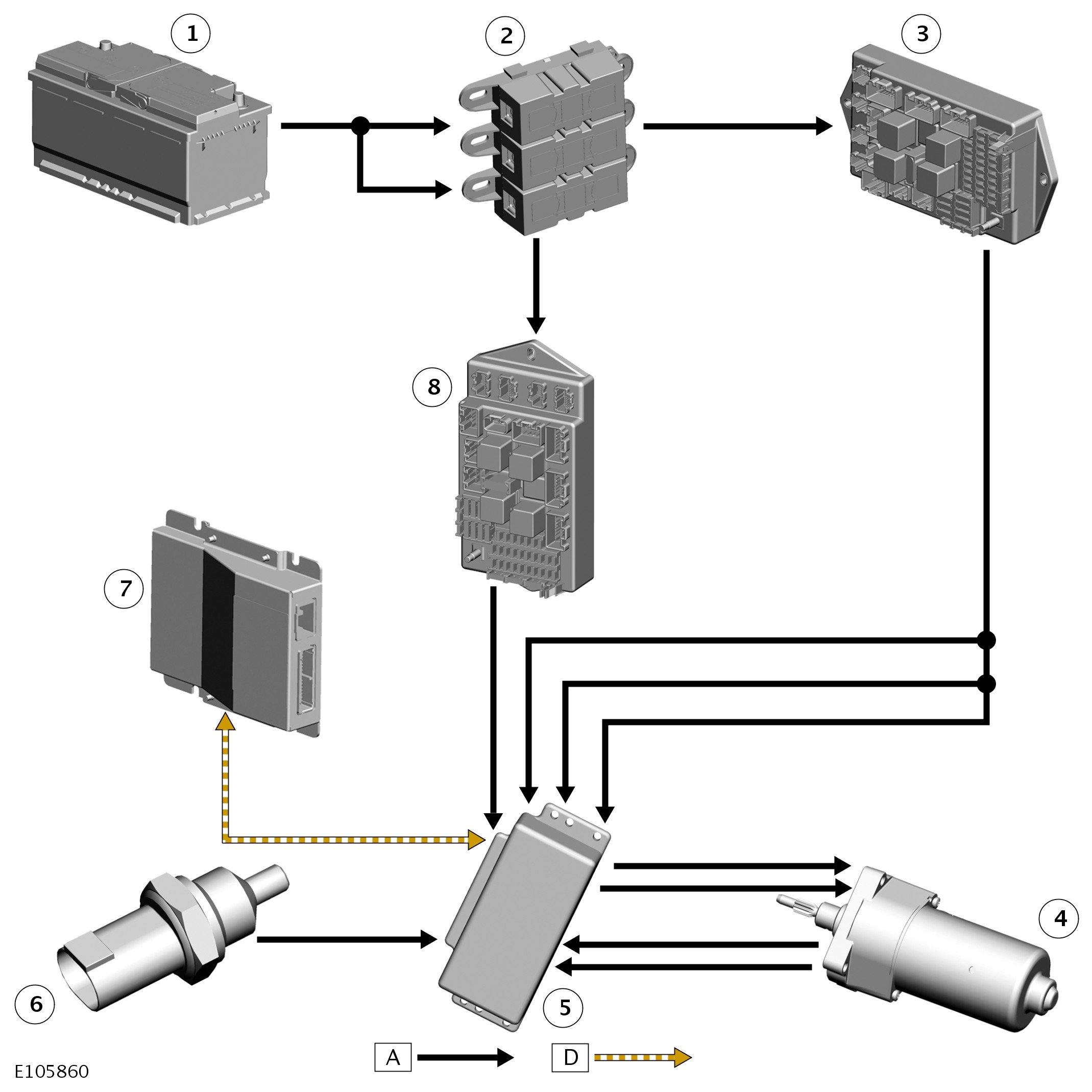 1
2
3
8
7
4
6
5
A
D
E105860