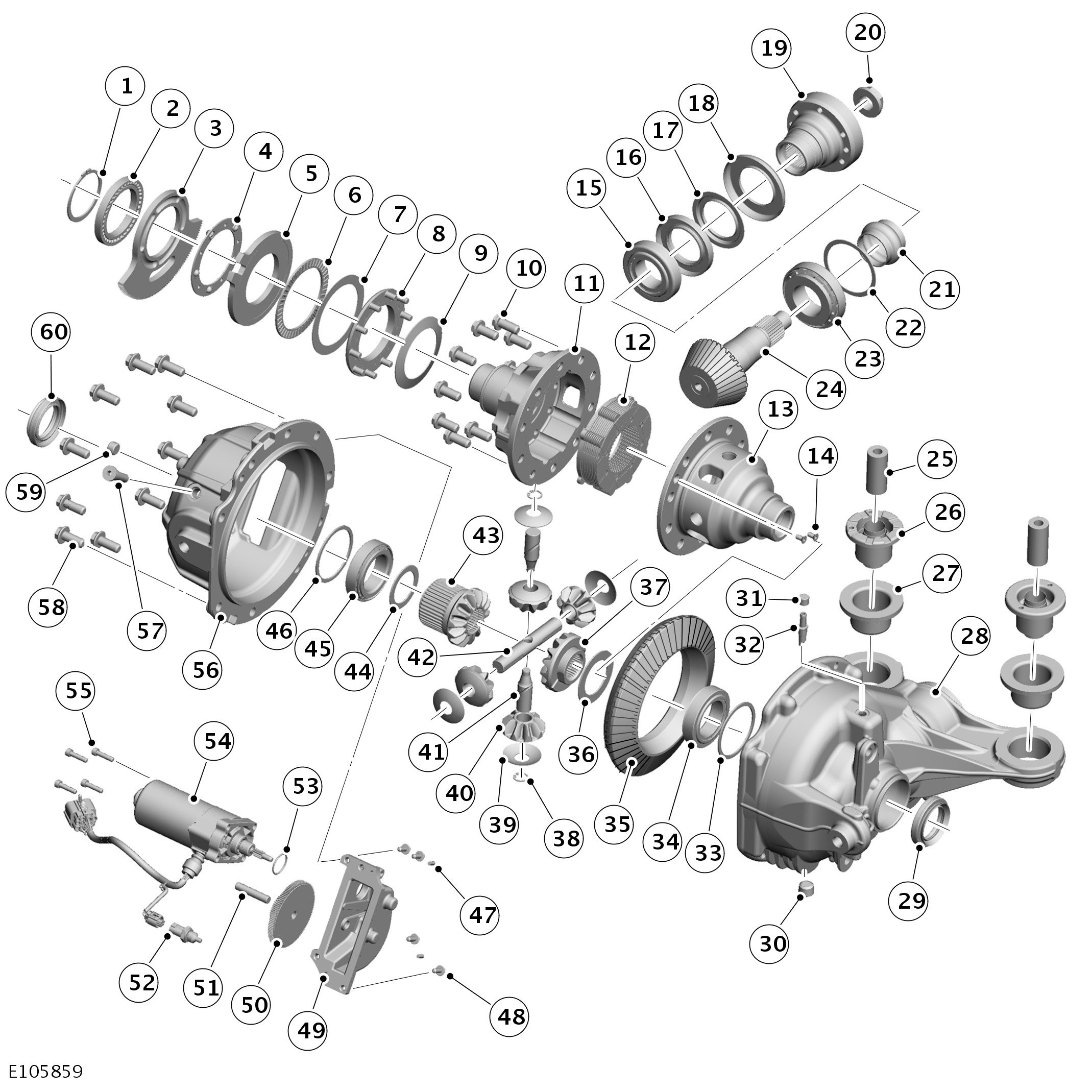 1
2
3
4
5
6
7
8
9
10
11
12
13
14
15
16
17
18
19
20
21
22
23
24
25
26
27
28
29
30
31
32
33
34
35
36
37
38
39
40
41
42
43
44
45
46
47
48
49
50
51
52
53
54
55
56
57
58
59
60
E105859