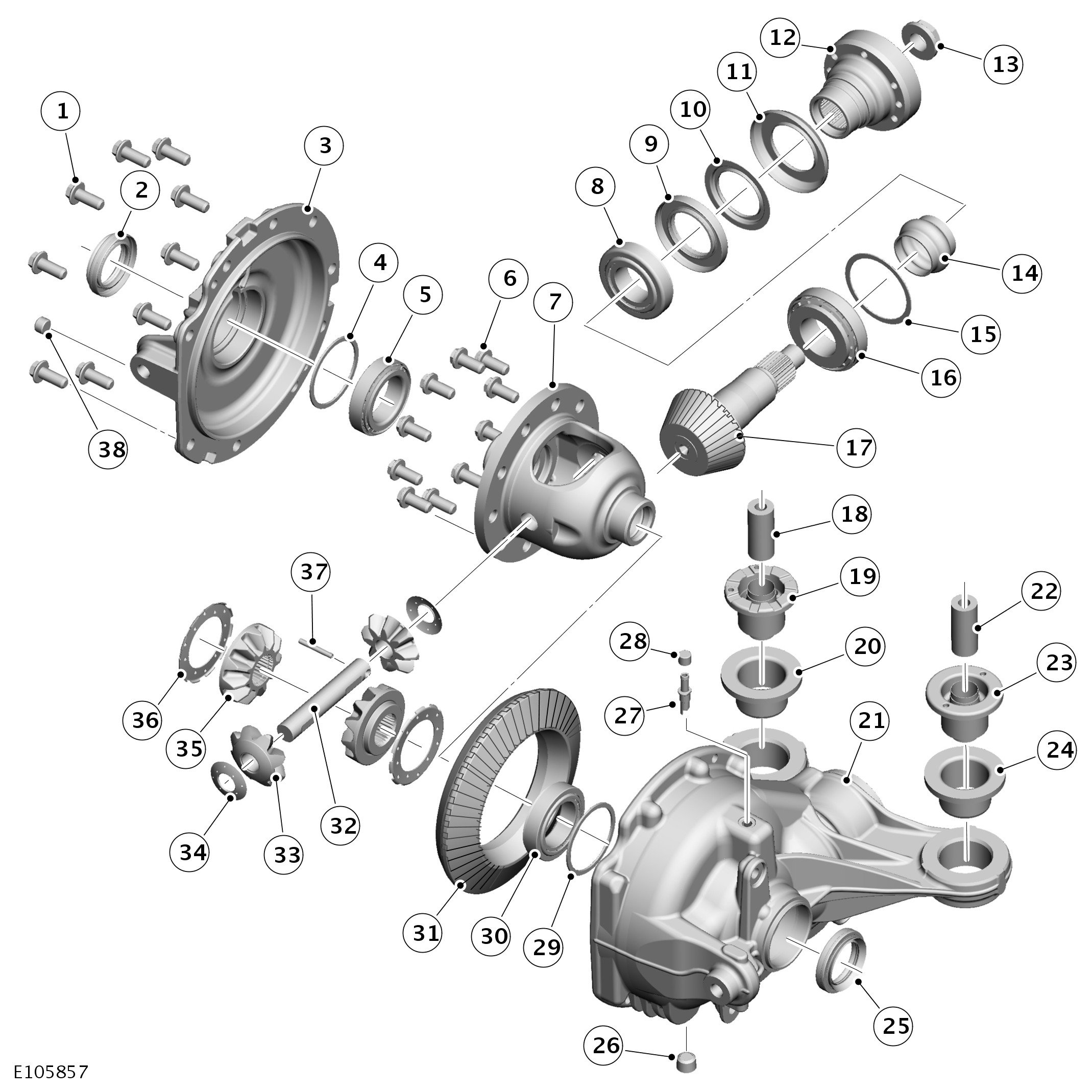 1
2
3
4
5
6
7
8
9
10
11
12
13
14
15
16
17
18
19
20
21
22
23
24
25
26
27
28
29
30
31
32
33
34
35
36
37
38
E105857