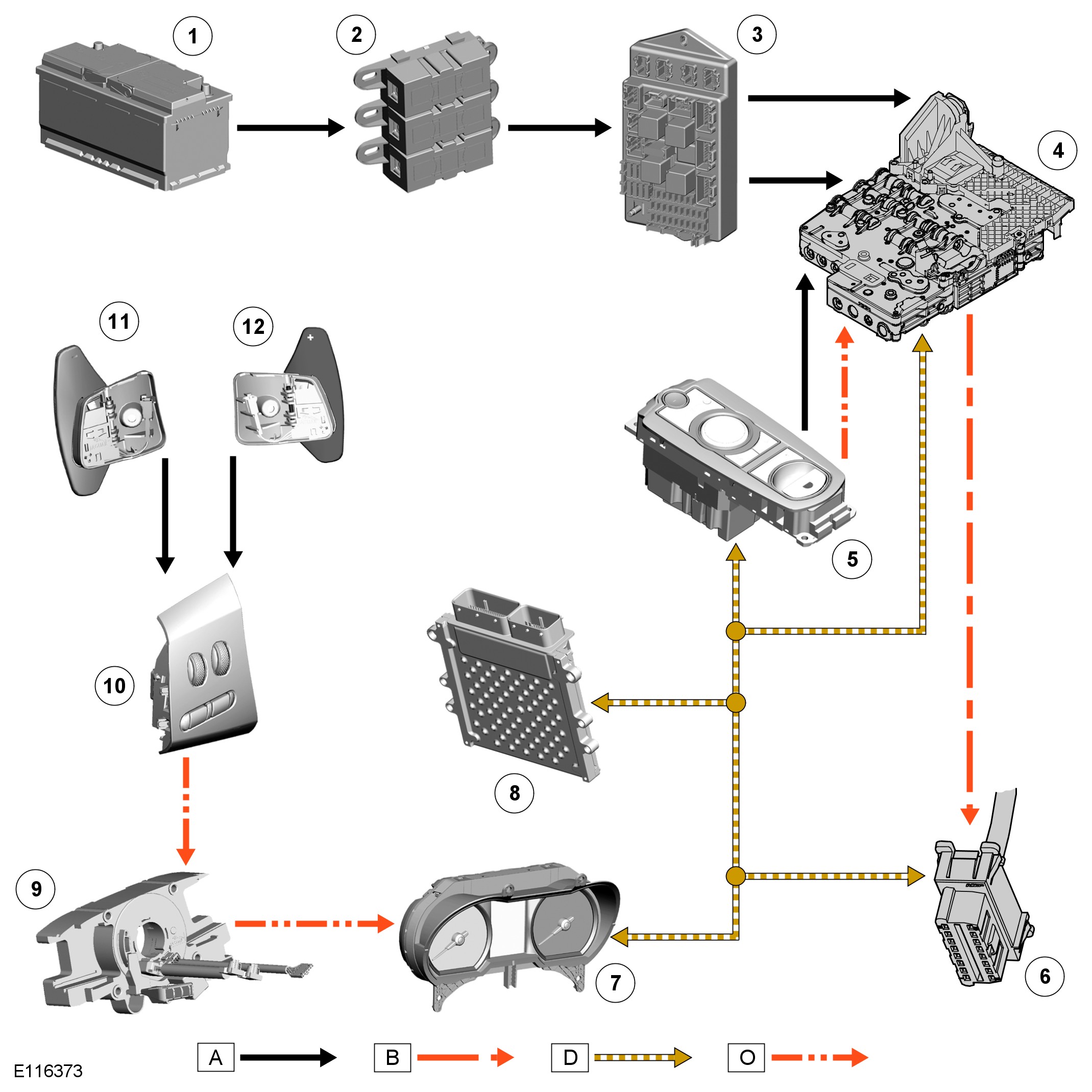 1
2
3
4
11
12
5
10
8
9
7
6
E116373
A
B
D
O