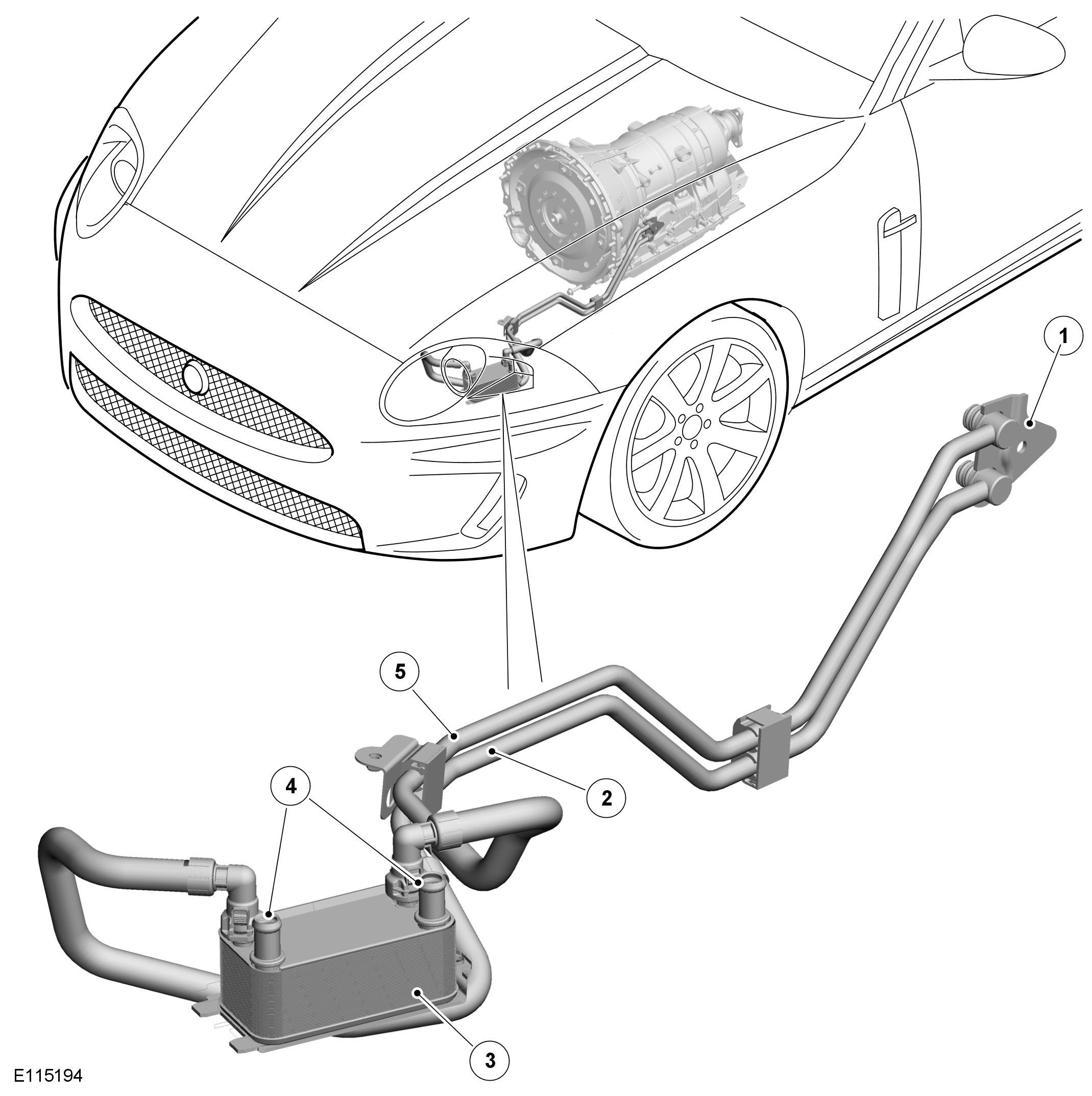 1
5
2
4
3
E115194