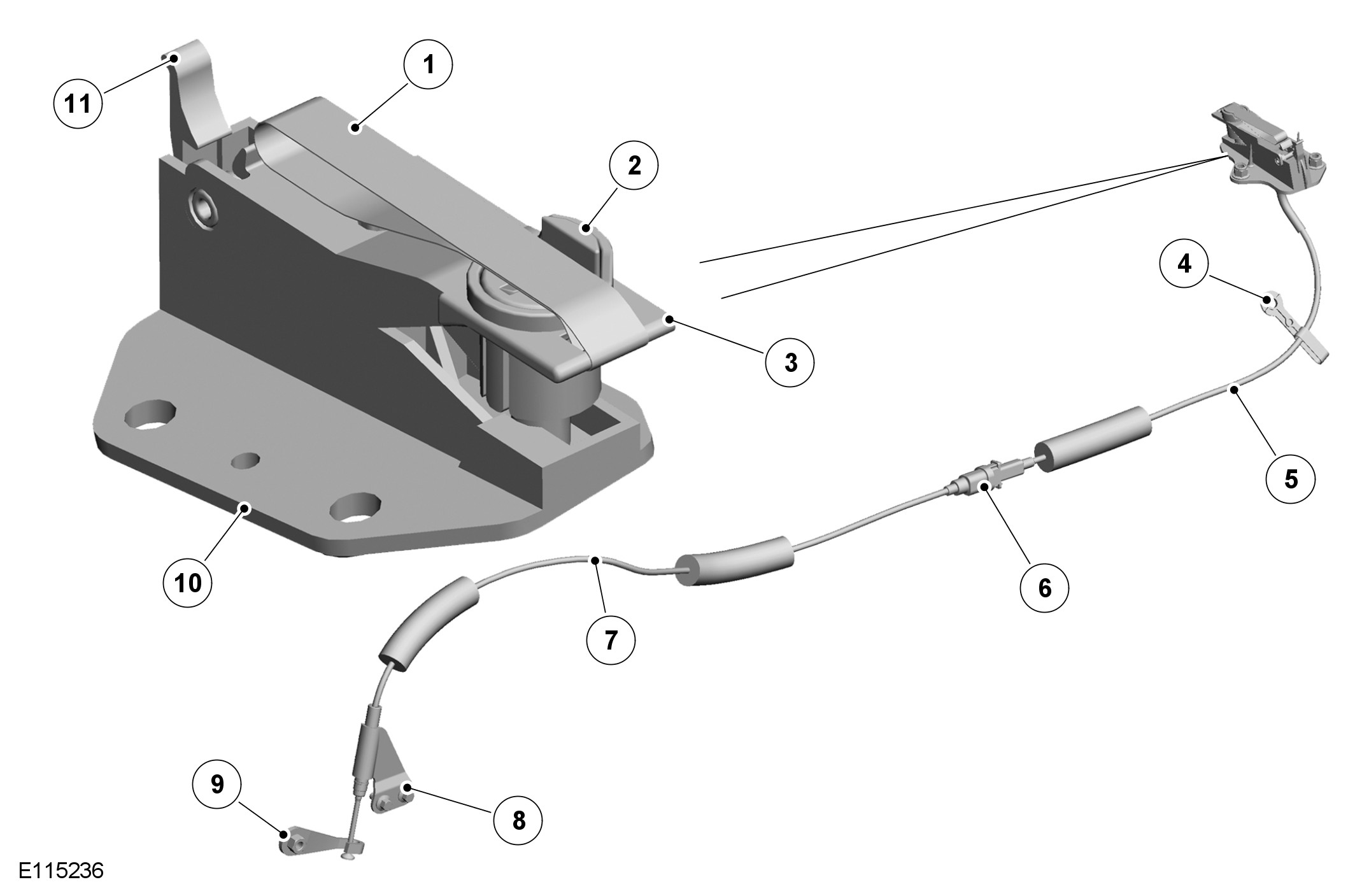 11
1
2
3
4
5
6
7
10
9
8
E115236