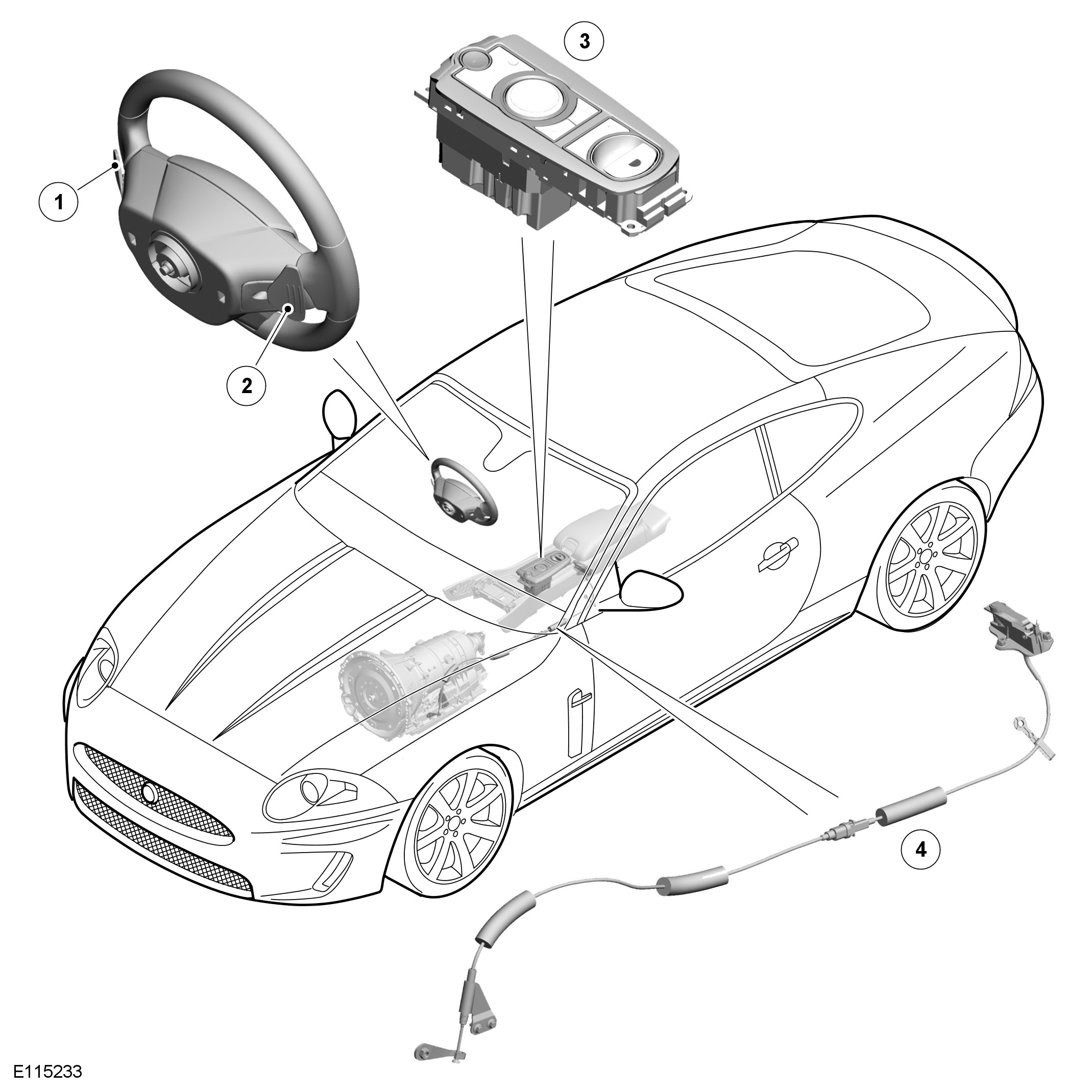 3

1

2

4

E115233