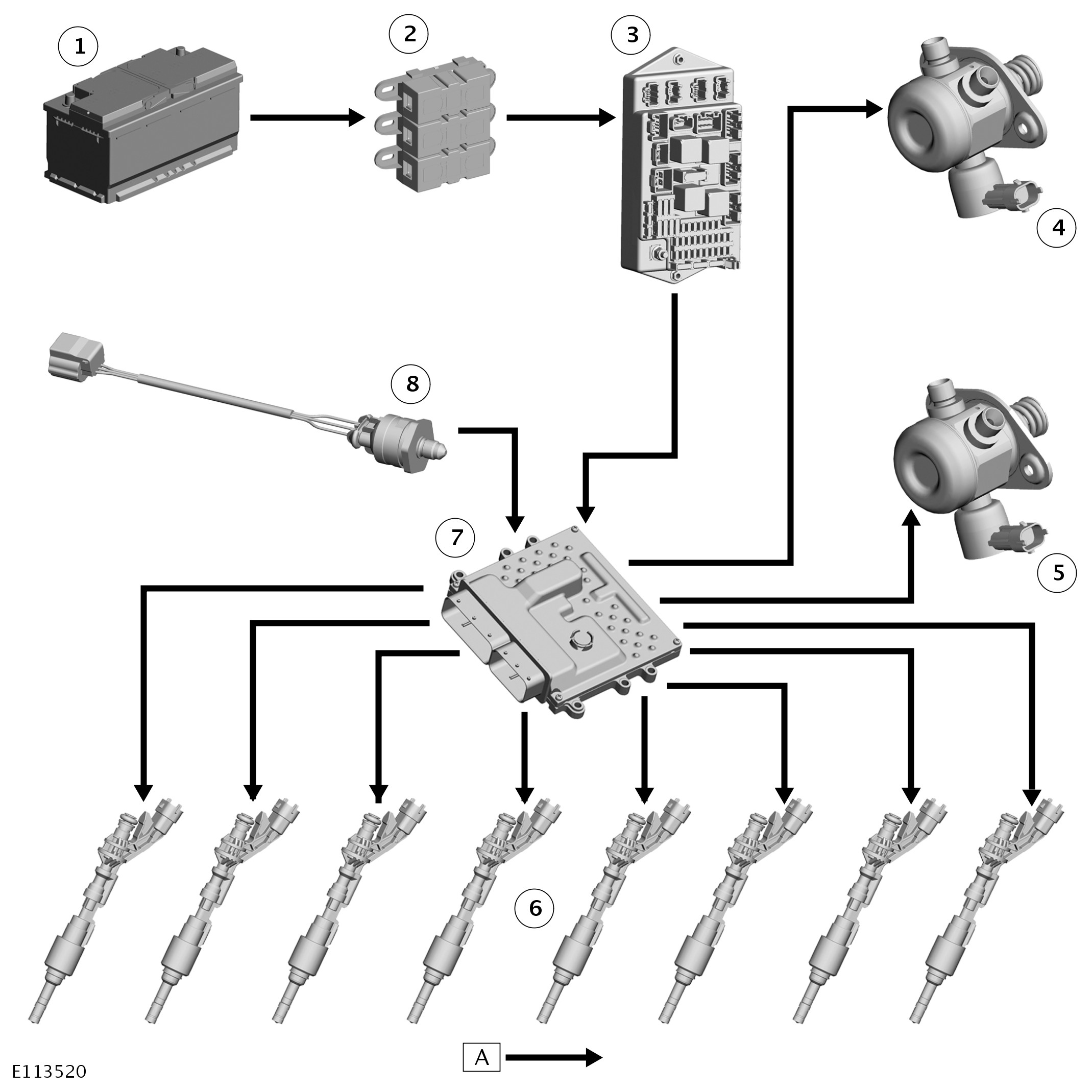 1
2
3
4
8
7
5
6
A
E113520