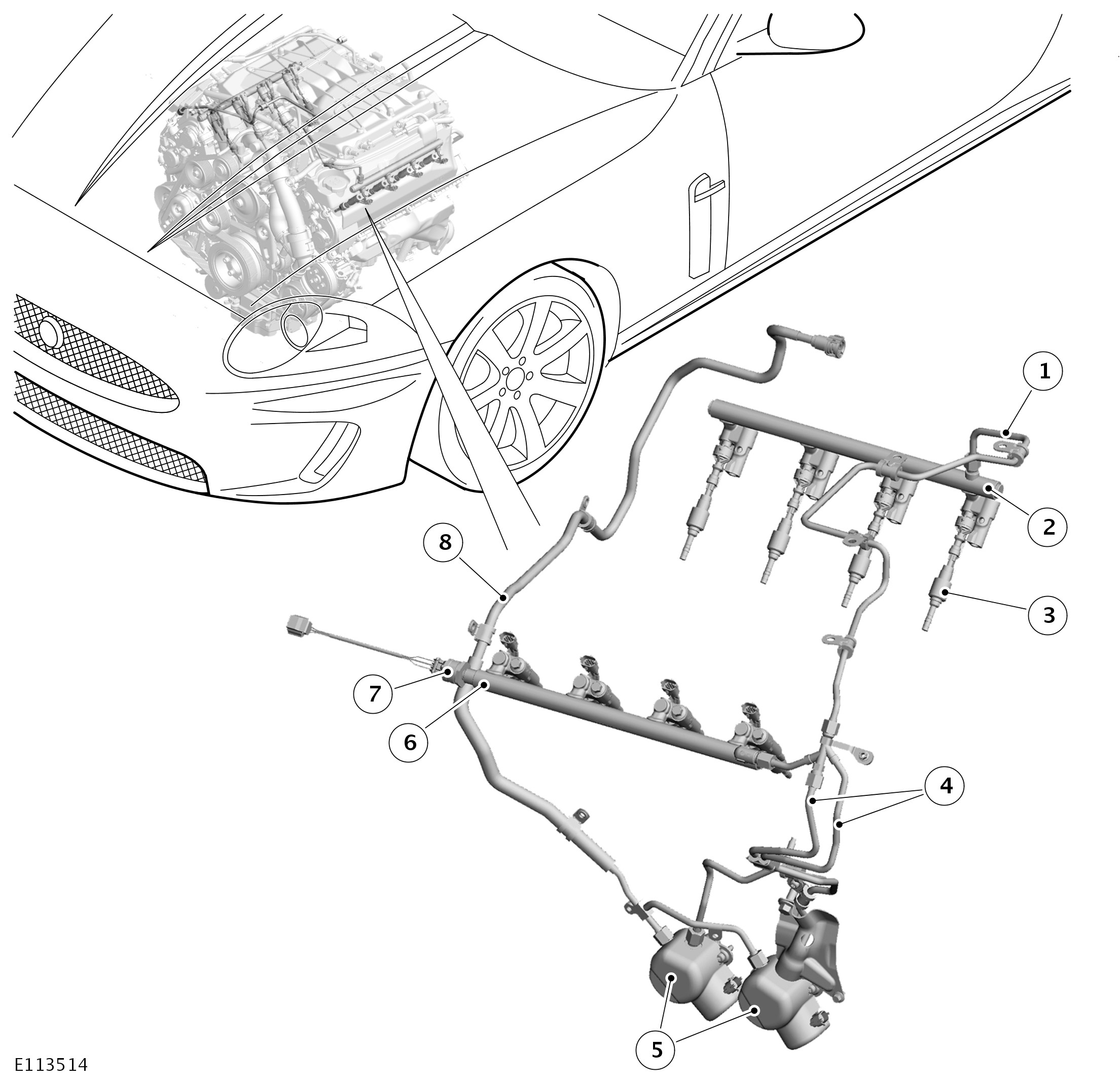 1
2
8
3
7
6
4
5
E113514