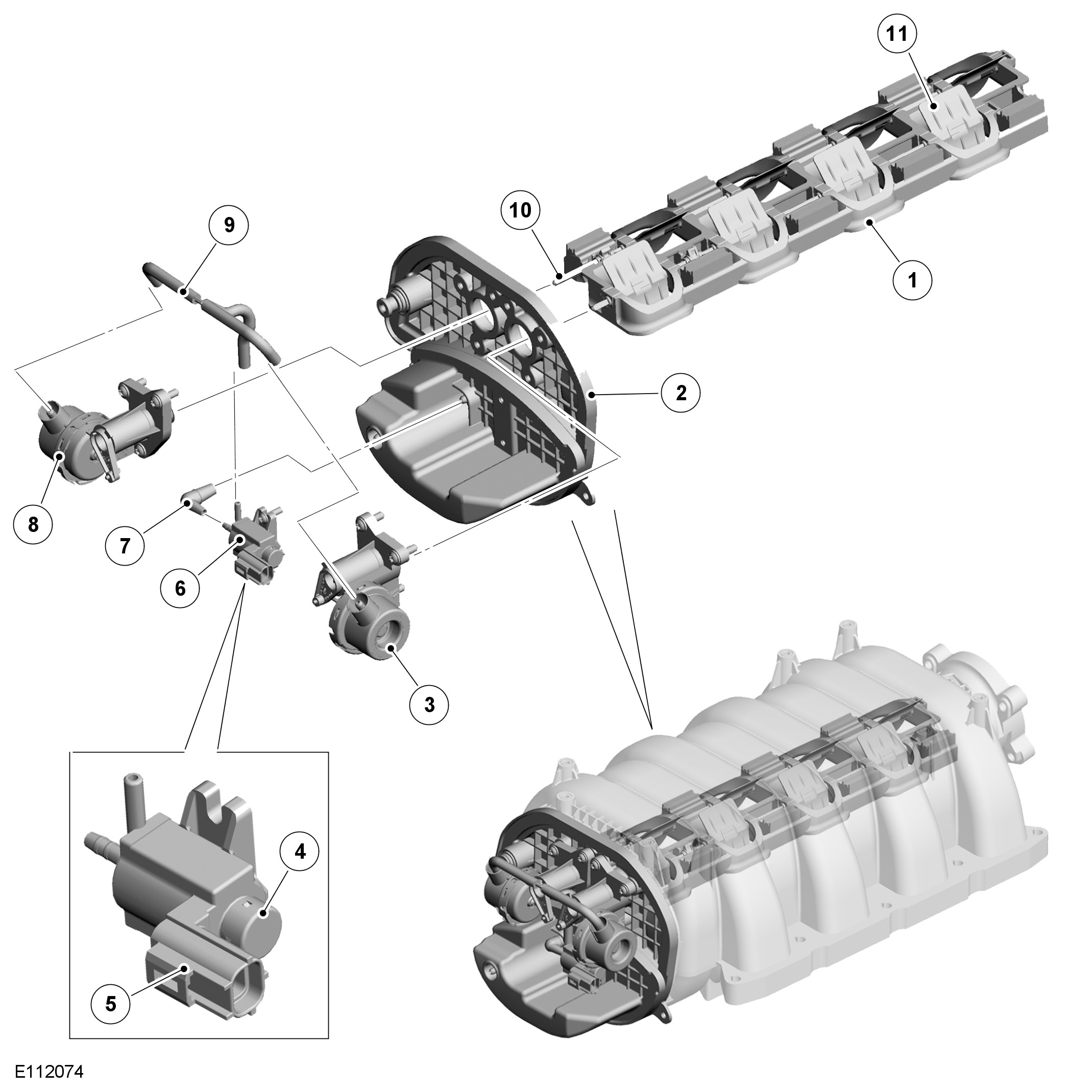 11
10
9
1
2
8
7
6
3
4
5
E112074