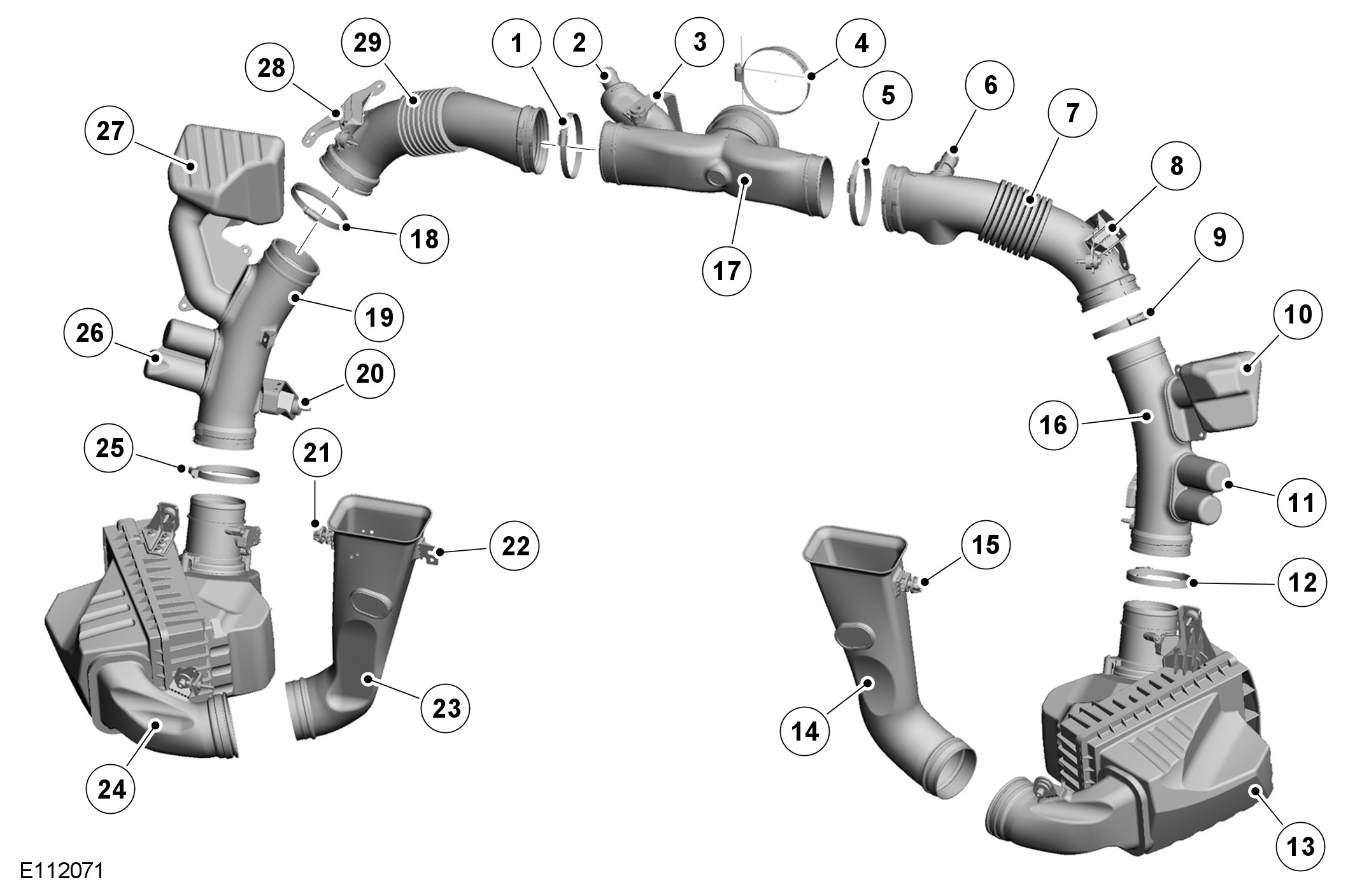 29
1
2
3
4
28
5
6
7
27
8
18
17
9
19
10
26
20
16
25
21
11
22
15
12
23
14
24
13
E112071