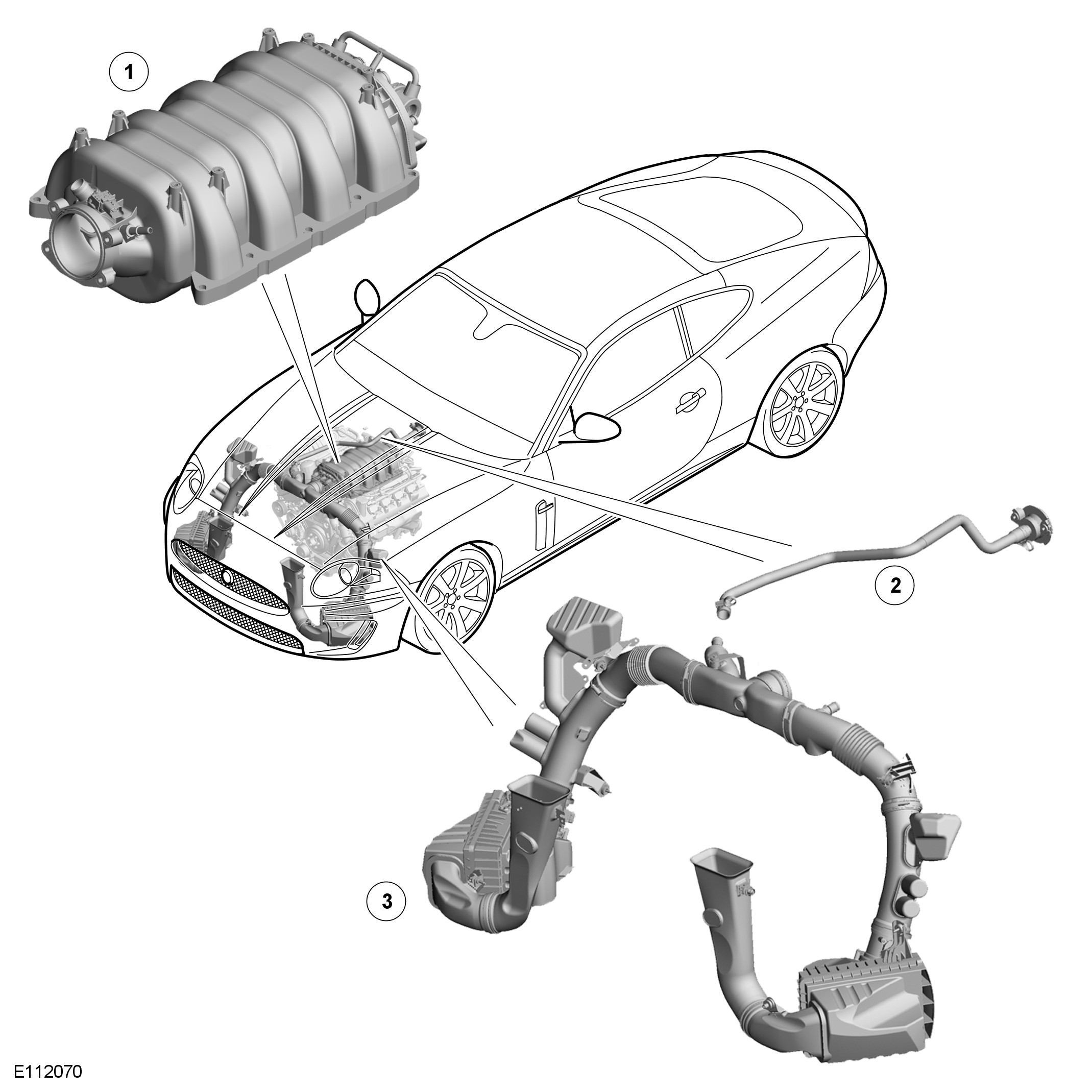 1

2

3

E112070