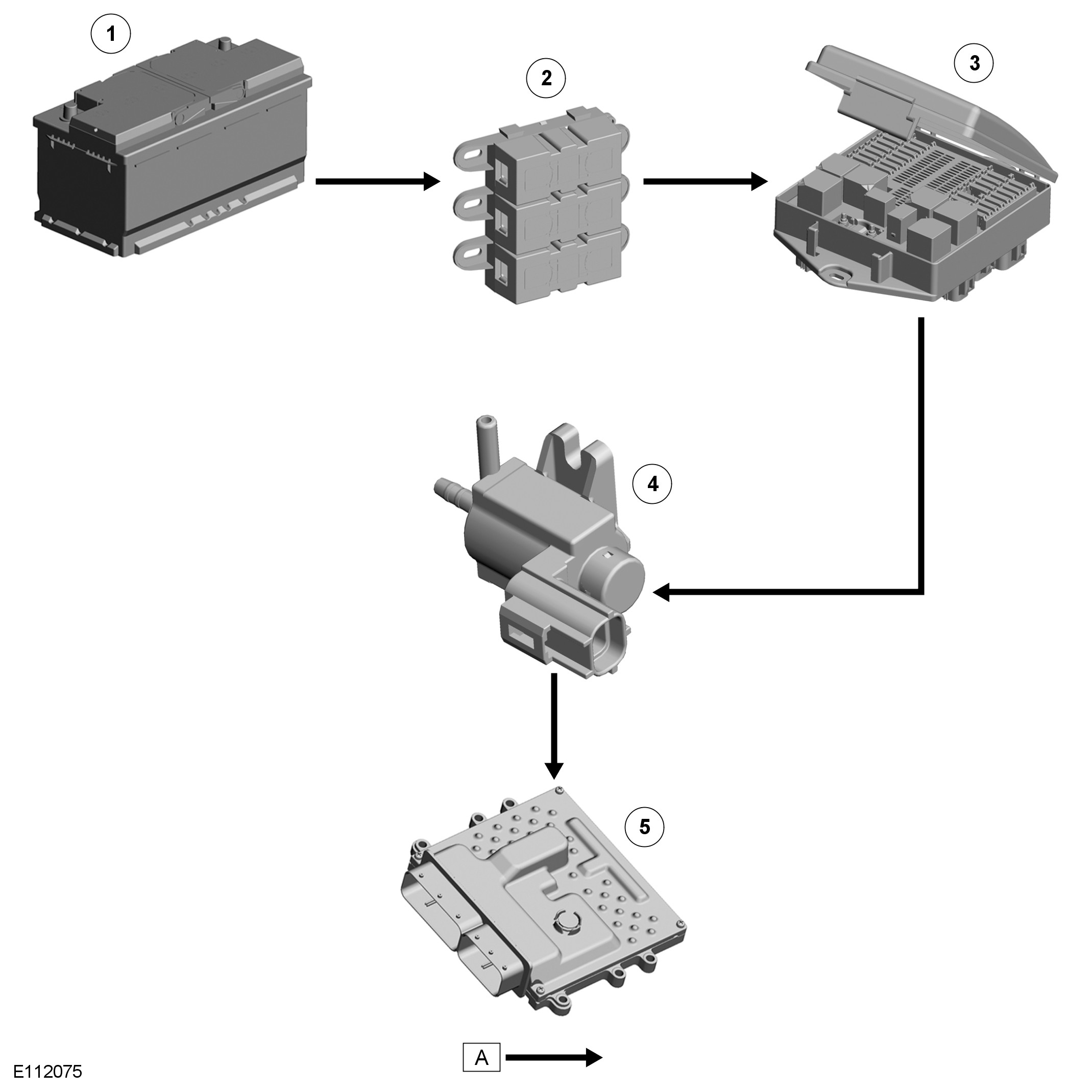 1

2

3

4

5

A

E112075