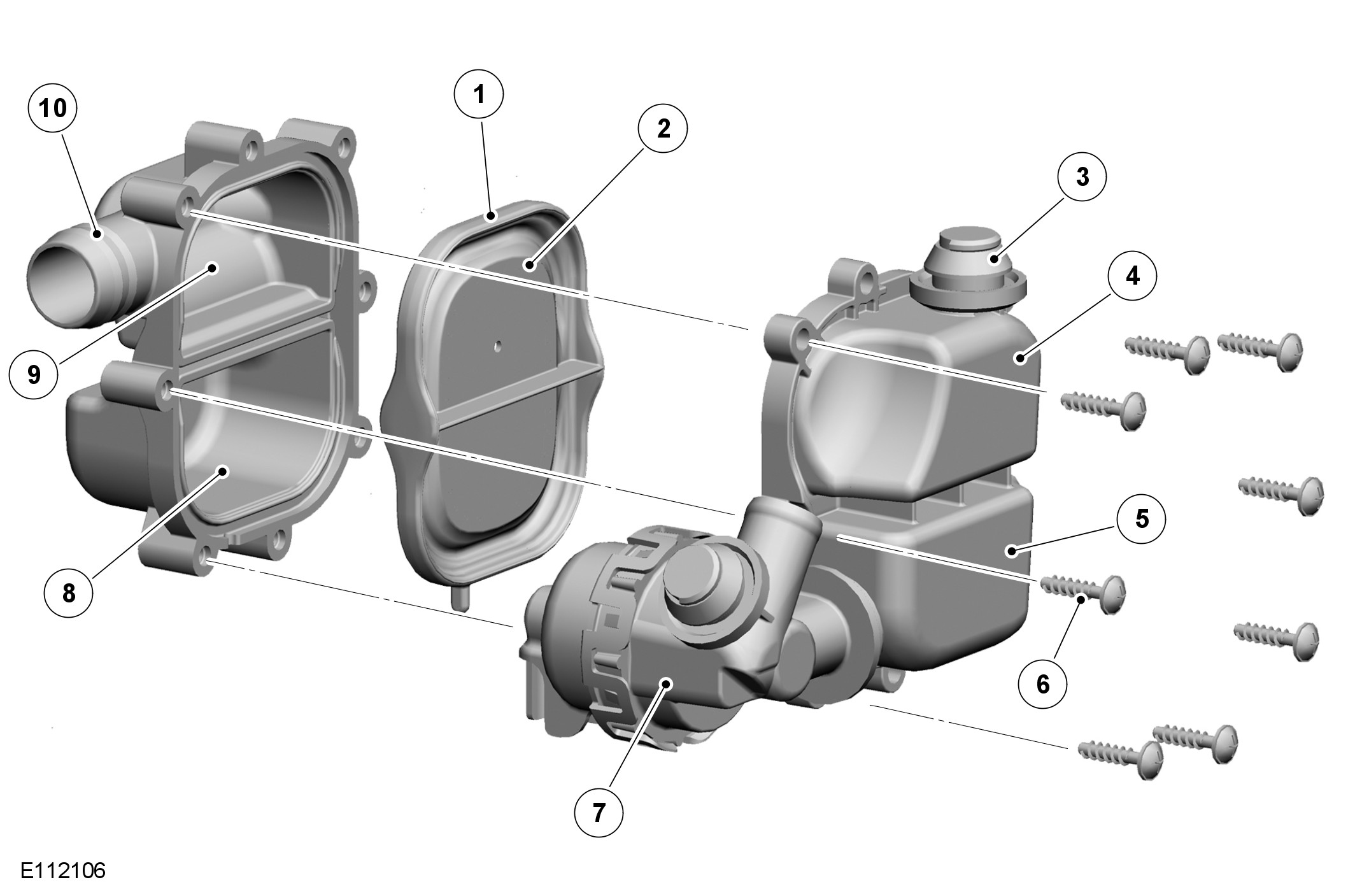 10
1
2
3
4
9
5
8
6
7
E112106