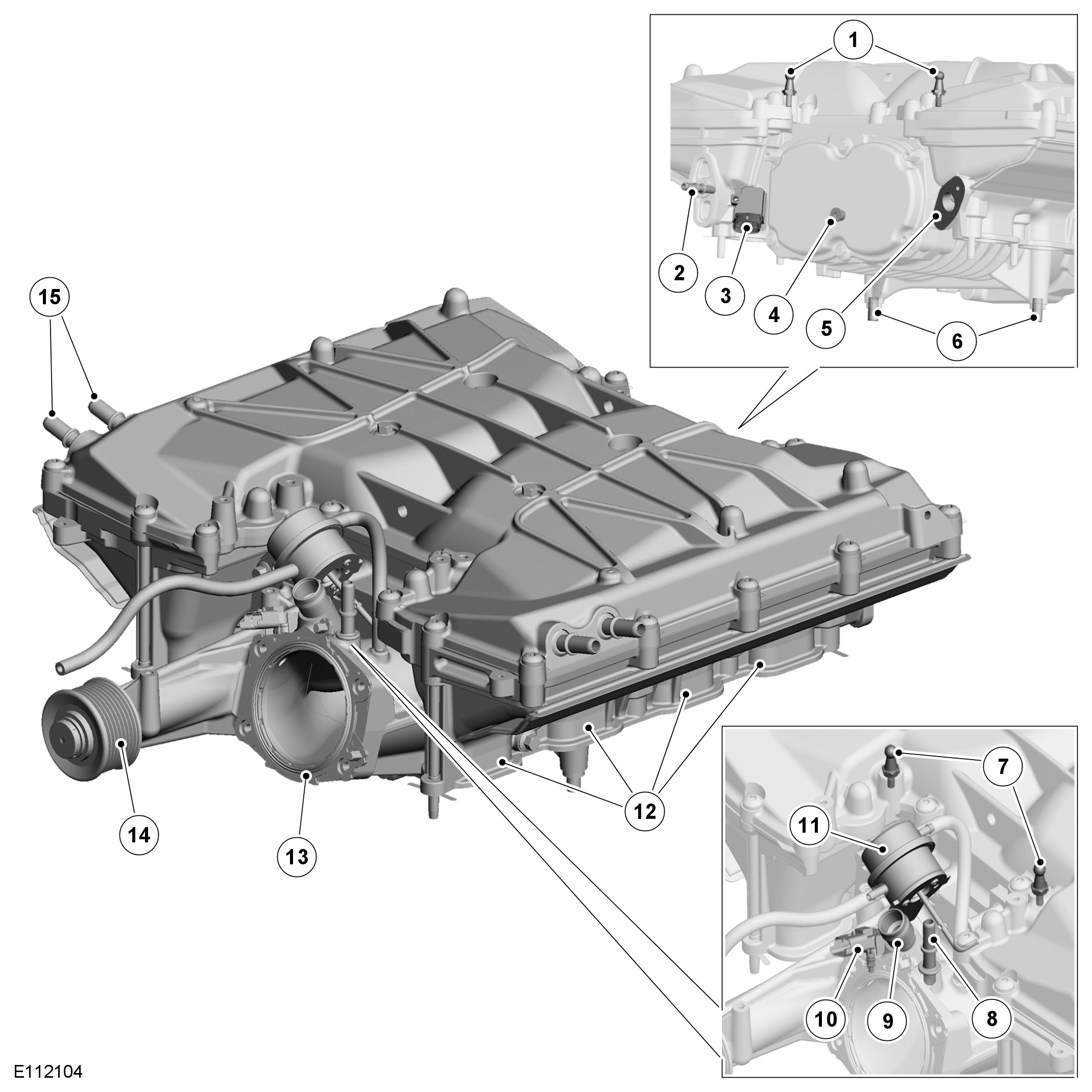 1
2
3
4
5
6
15
7
11
12
14
13
10
9
8
E112104