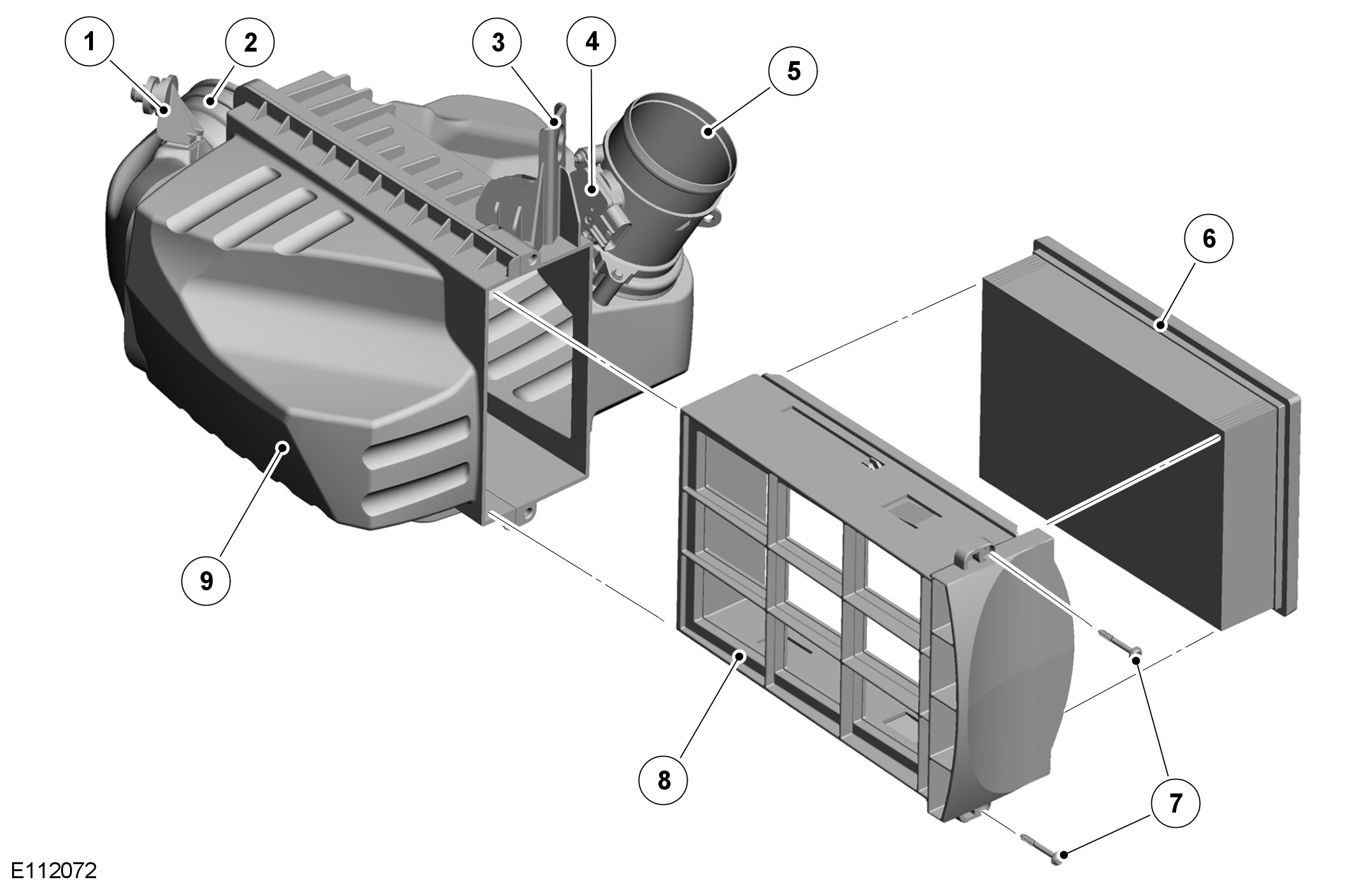 1
2
3
4
5
6
9
8
7
E112072