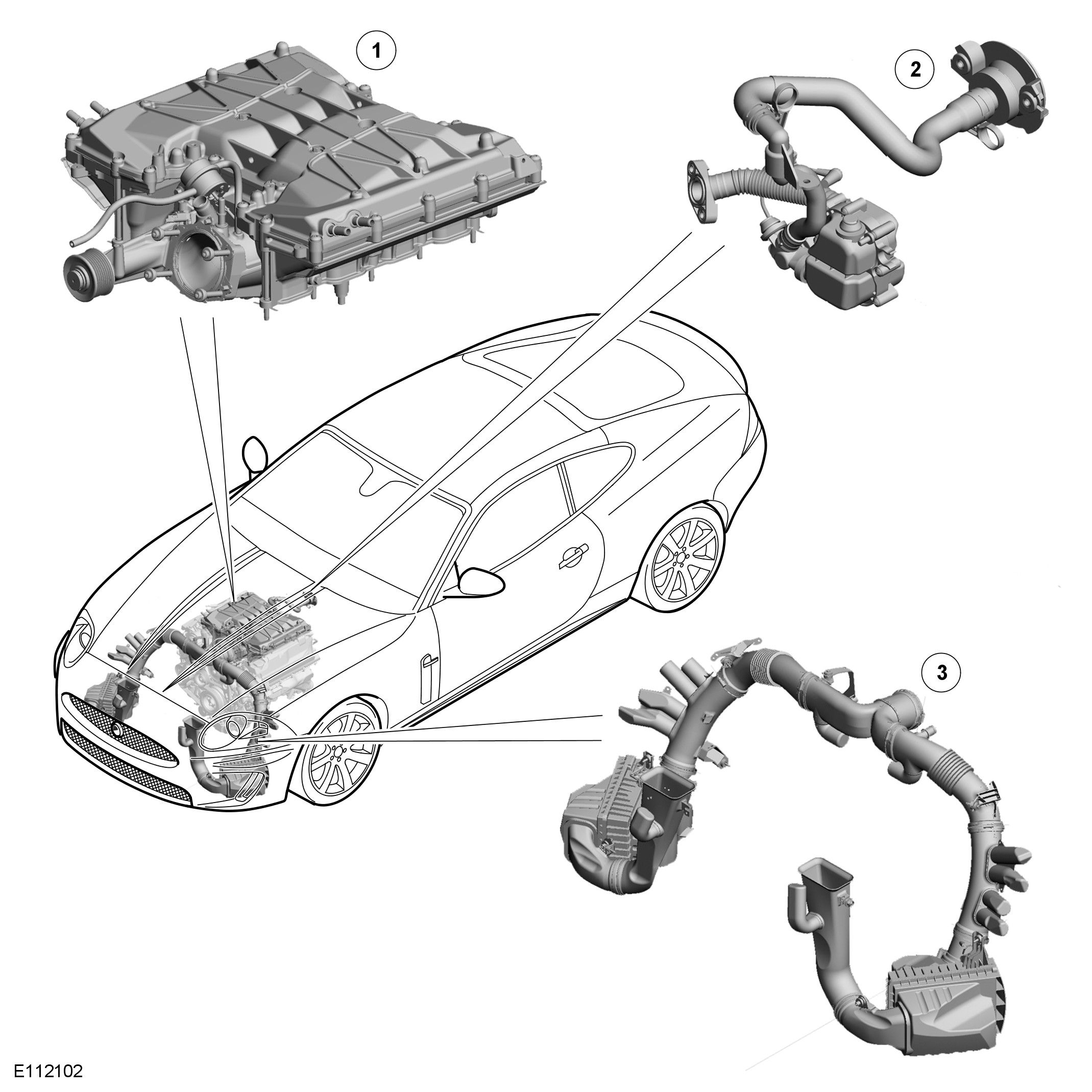 1

2

3

E112102