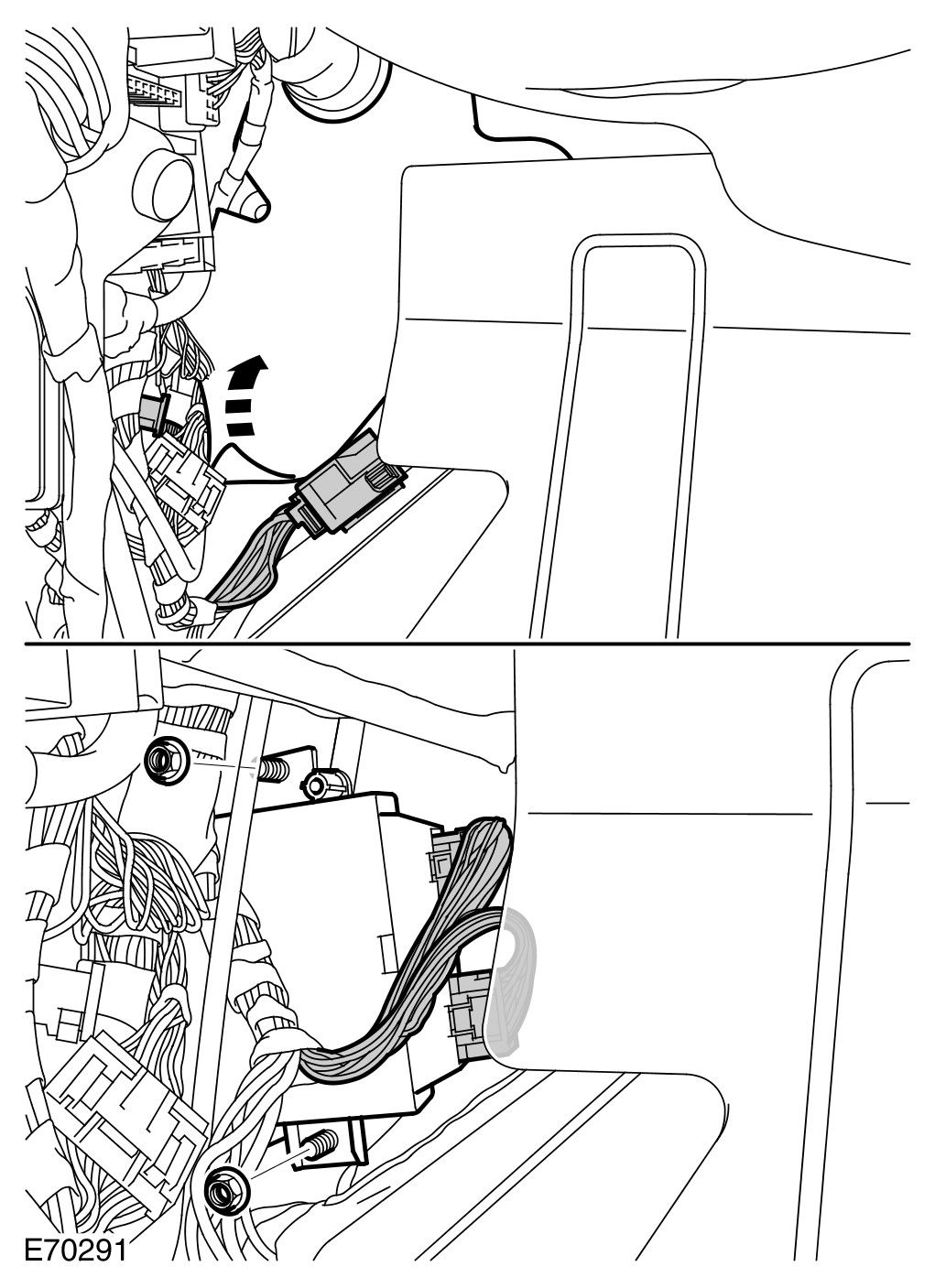 E70291