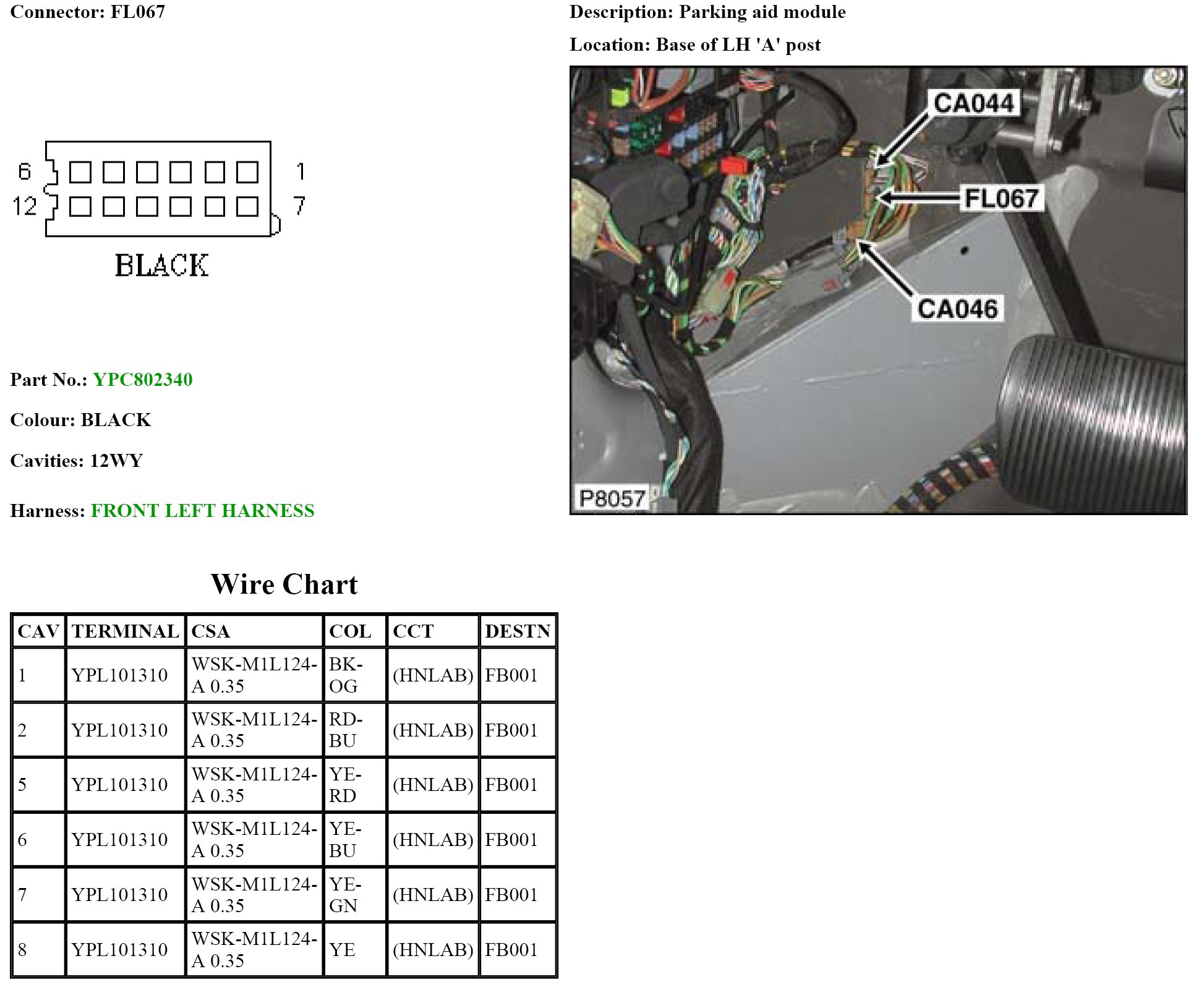 Connector: FL067

6
12
1
7
BLACK

Part No.: YPC802340

Colour: BLACK

Cavities: 12WY

Harness: FRONT LEFT HARNESS

Description: Parking aid module

Location: Base of LH 'A' post

CA044
FL067
CA046
P8057

Wire Chart

| CAV | TERMINAL | CSA | COL | CCT | DESTN |
|---|---|---|---|---|---|
| 1 | YPL101310 | WSK-M1L124-A 0.35 | BK-OG | (HNLAB) | FB001 |
| 2 | YPL101310 | WSK-M1L124-A 0.35 | RD-BU | (HNLAB) | FB001 |
| 5 | YPL101310 | WSK-M1L124-A 0.35 | YE-RD | (HNLAB) | FB001 |
| 6 | YPL101310 | WSK-M1L124-A 0.35 | YE-BU | (HNLAB) | FB001 |
| 7 | YPL101310 | WSK-M1L124-A 0.35 | YE-GN | (HNLAB) | FB001 |
| 8 | YPL101310 | WSK-M1L124-A 0.35 | YE | (HNLAB) | FB001 |