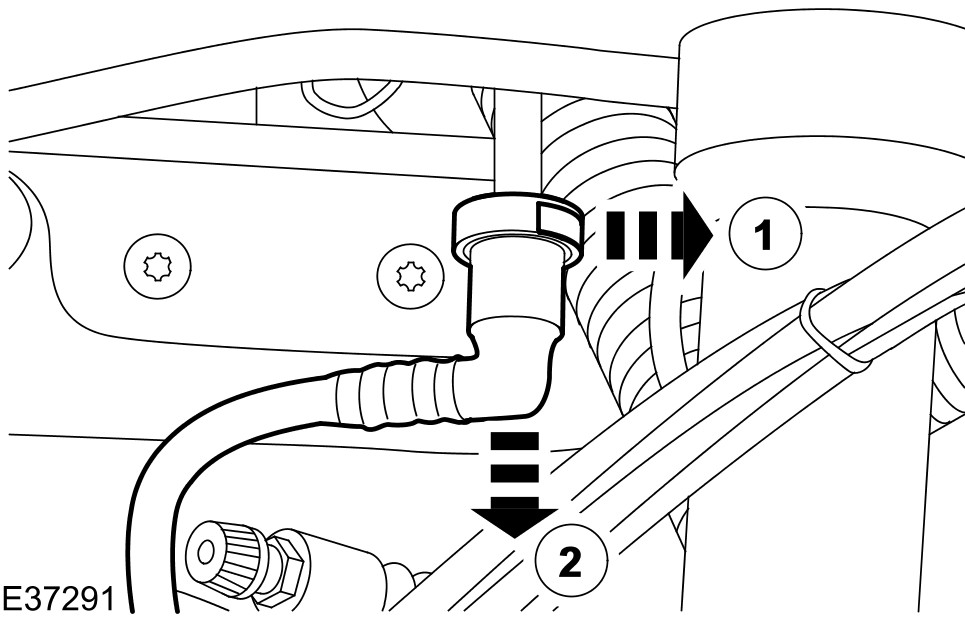 1
2
E37291