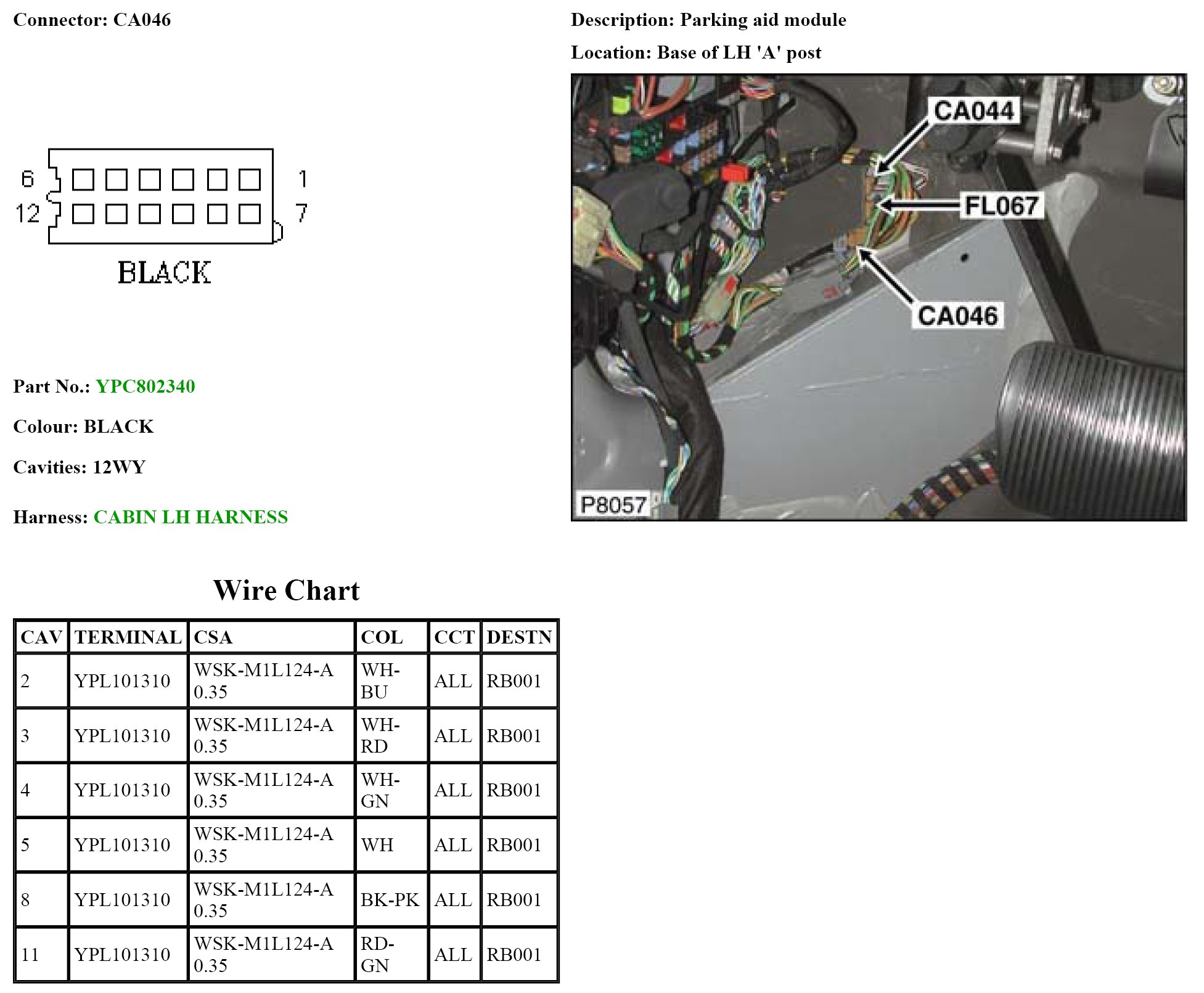 Connector: CA046

6 1
12 7
BLACK

Part No.: YPC802340

Colour: BLACK

Cavities: 12WY

Harness: CABIN LH HARNESS

Description: Parking aid module

Location: Base of LH 'A' post

CA044
FL067
CA046
P8057

Wire Chart

| CAV | TERMINAL | CSA | COL | CCT | DESTN |
|---|---|---|---|---|---|
| 2 | YPL101310 | WSK-M1L124-A 0.35 | WH-BU | ALL | RB001 |
| 3 | YPL101310 | WSK-M1L124-A 0.35 | WH-RD | ALL | RB001 |
| 4 | YPL101310 | WSK-M1L124-A 0.35 | WH-GN | ALL | RB001 |
| 5 | YPL101310 | WSK-M1L124-A 0.35 | WH | ALL | RB001 |
| 8 | YPL101310 | WSK-M1L124-A 0.35 | BK-PK | ALL | RB001 |
| 11 | YPL101310 | WSK-M1L124-A 0.35 | RD-GN | ALL | RB001 |