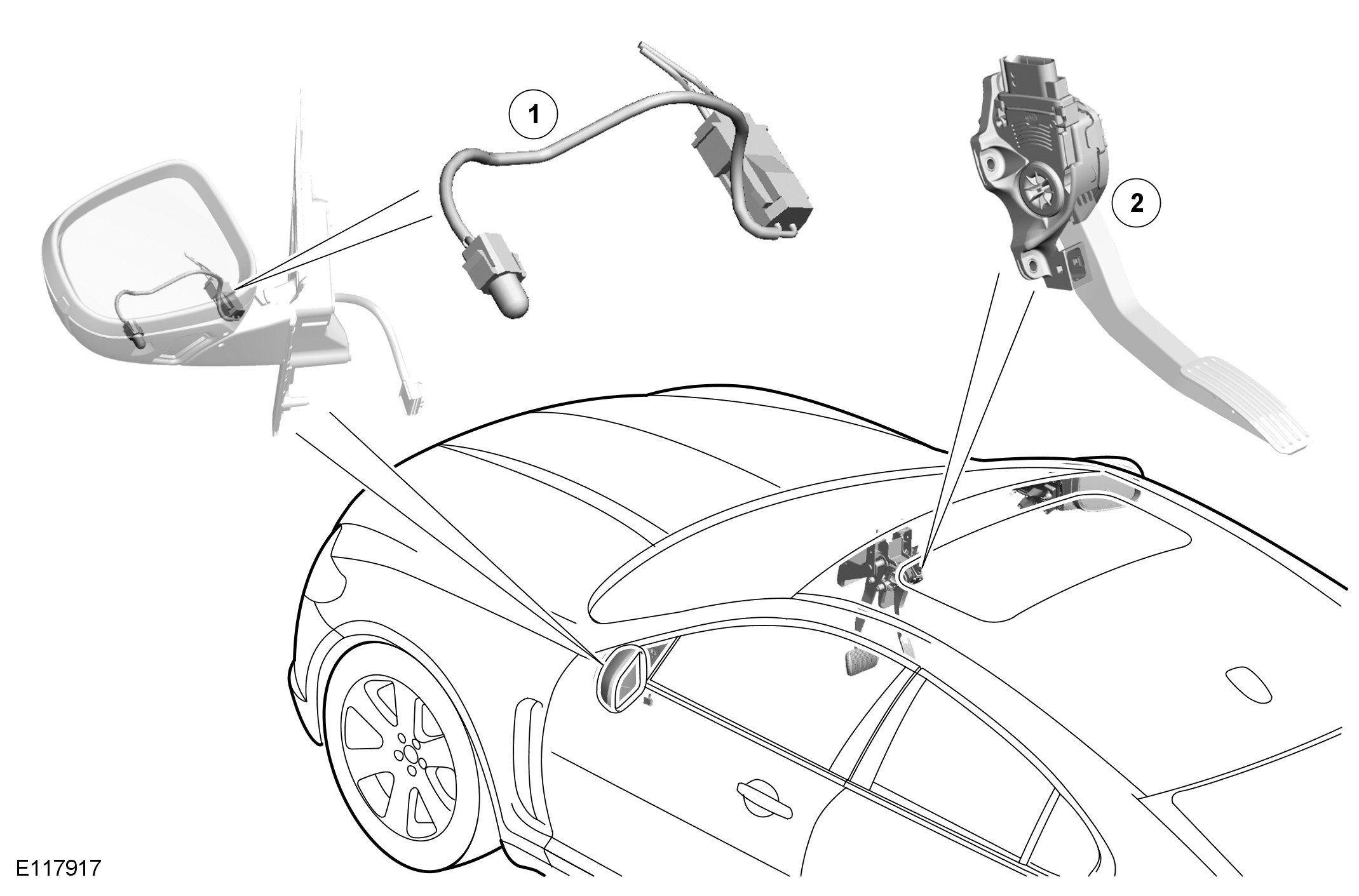 1

2

E117917