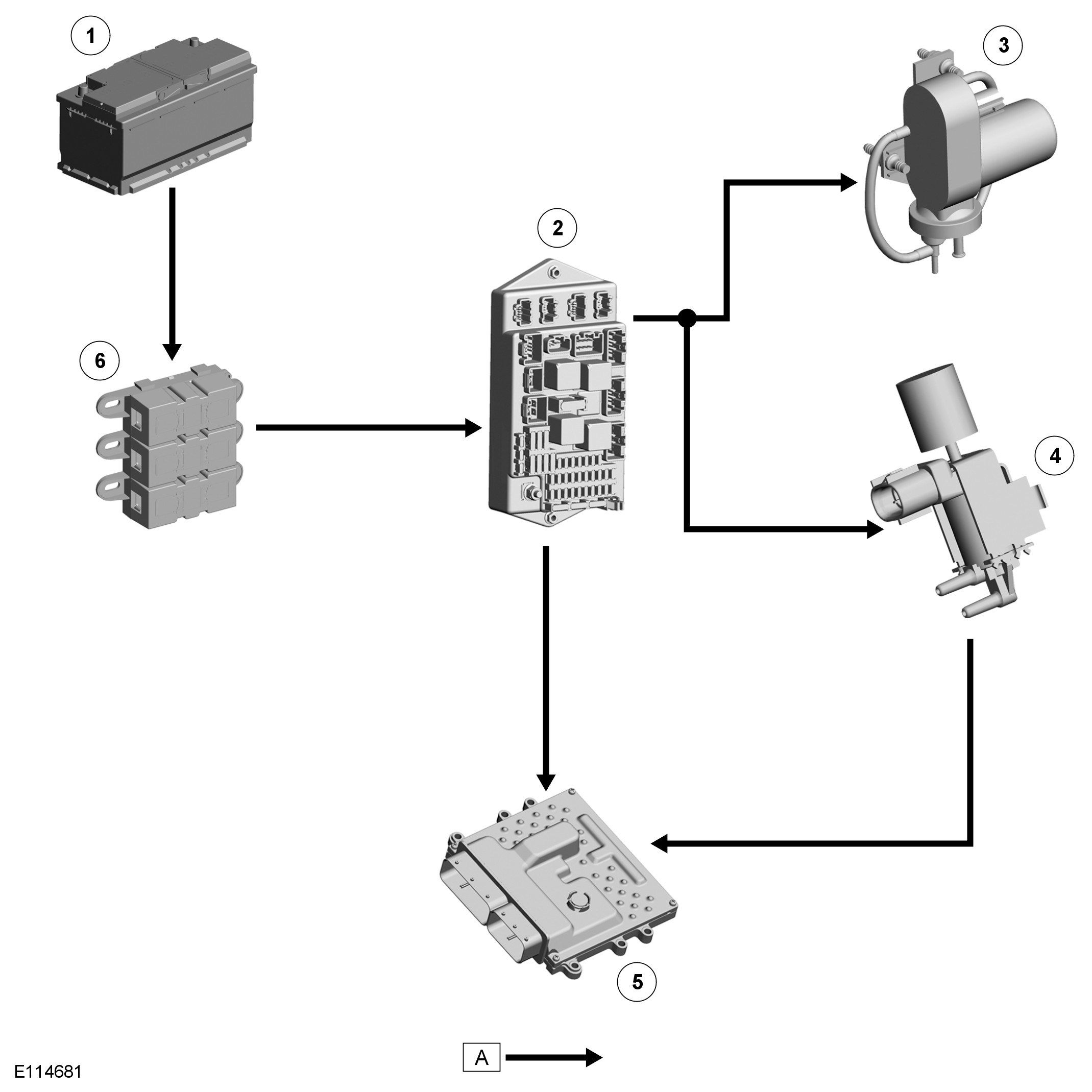 1

3

2

6

4

5

A

E114681