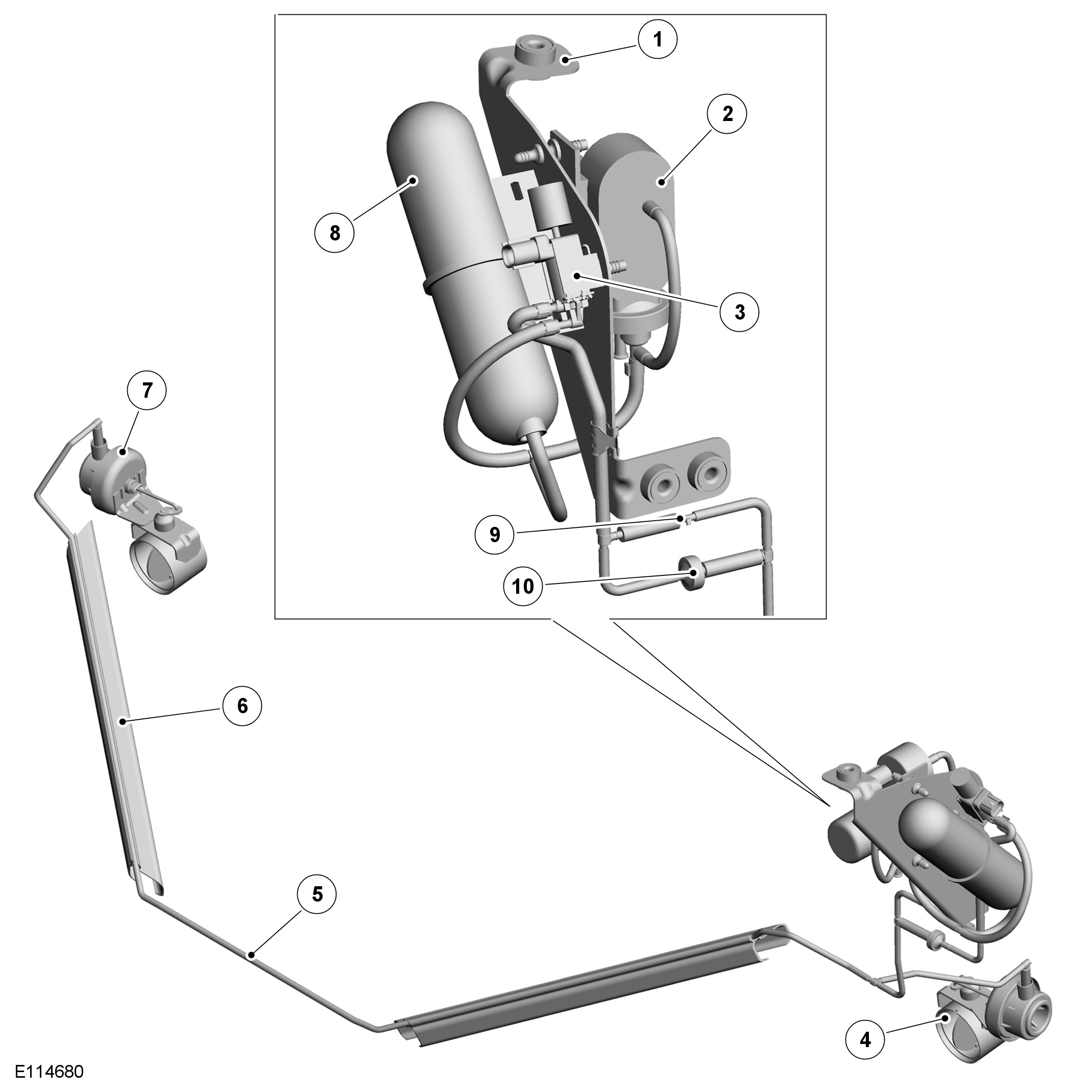 1
2
8
3
7
9
10
6
5
4
E114680