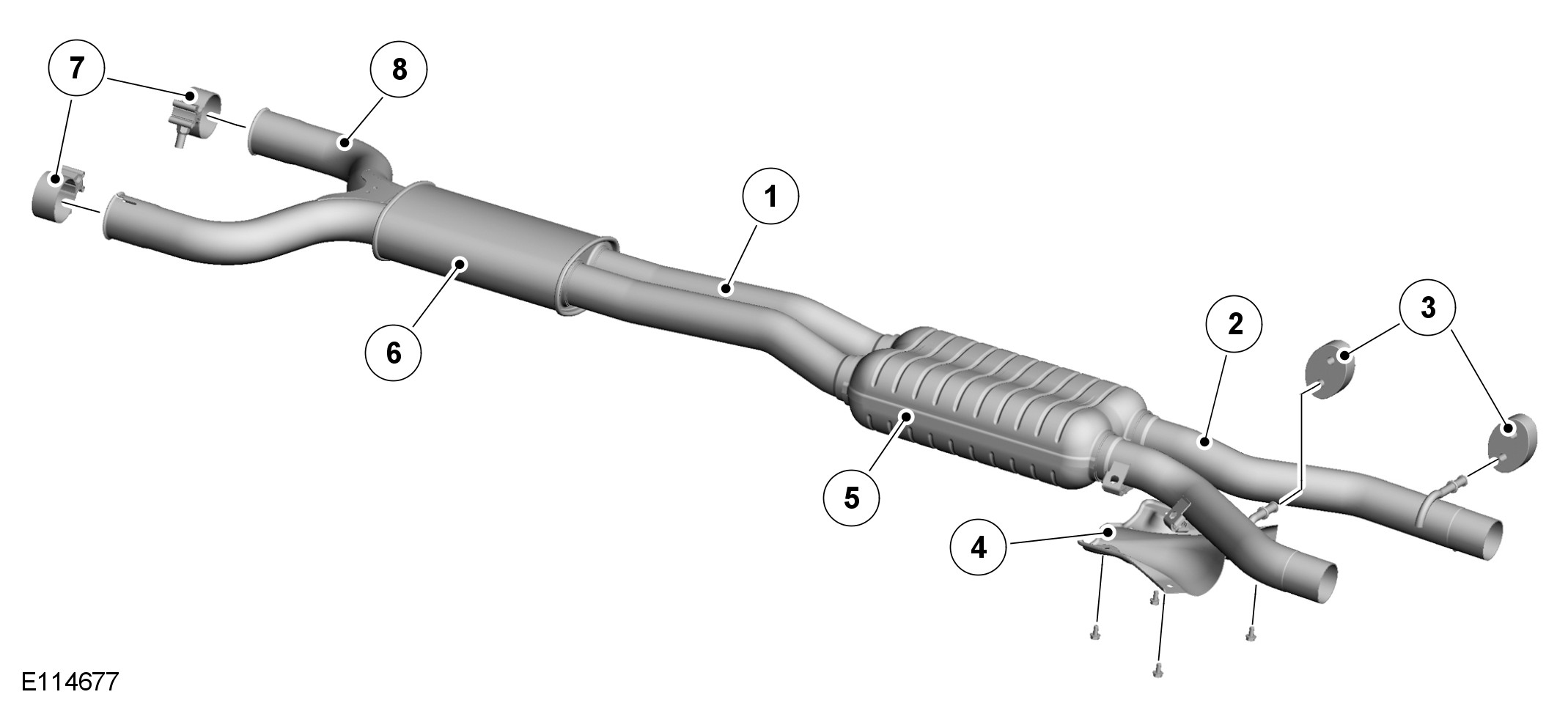 7
8
1
6
2
3
5
4
E114677