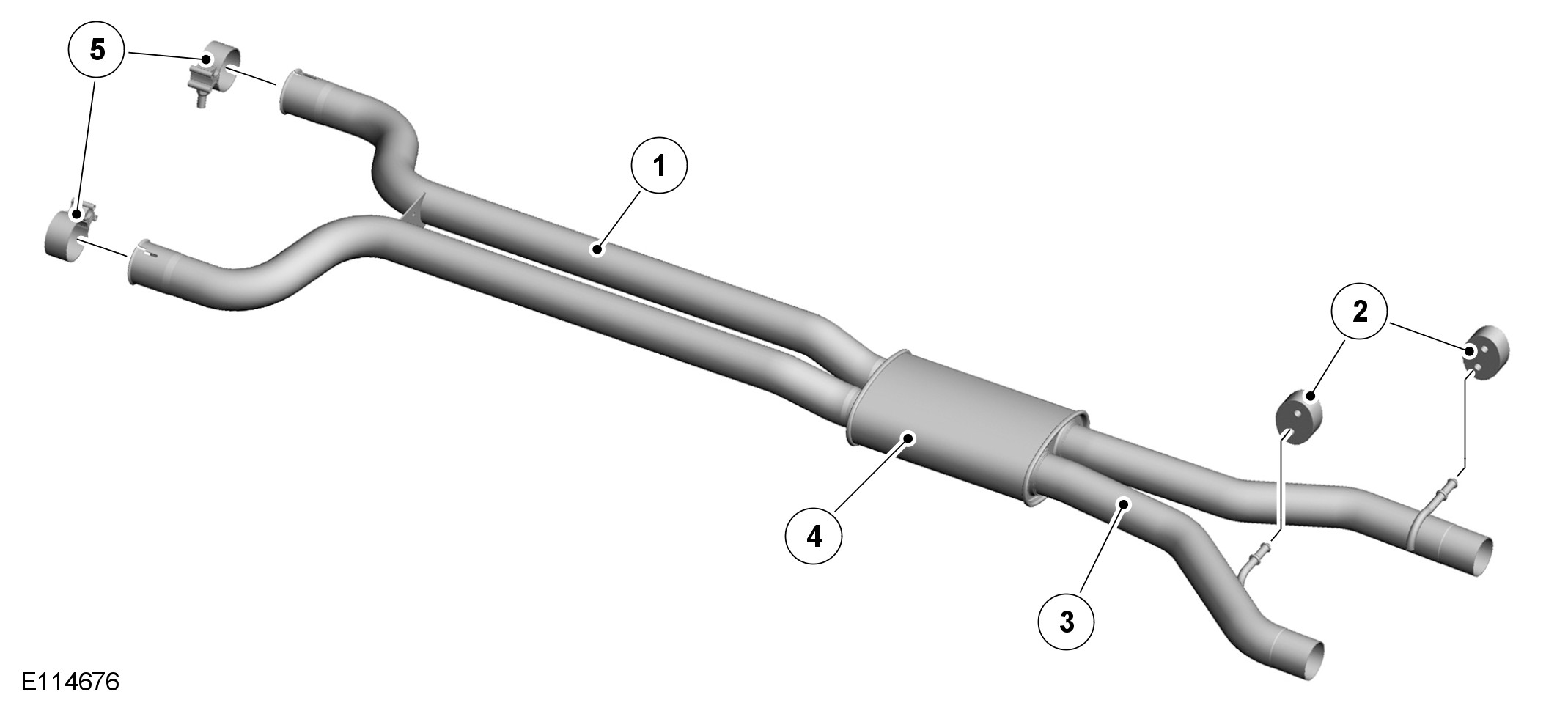 5

1

2

4

3

E114676