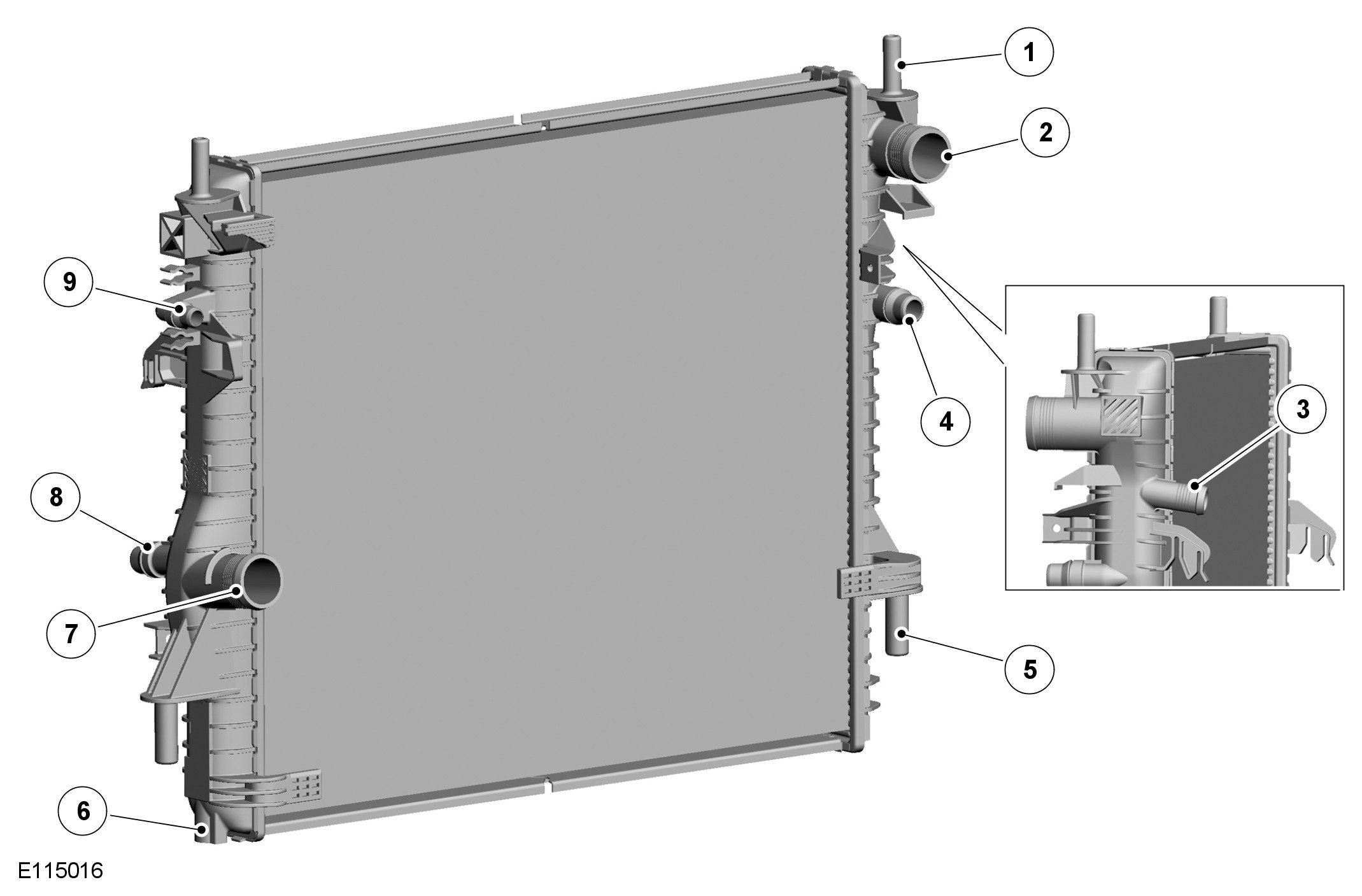 1
2
9
4
3
8
7
5
6
E115016