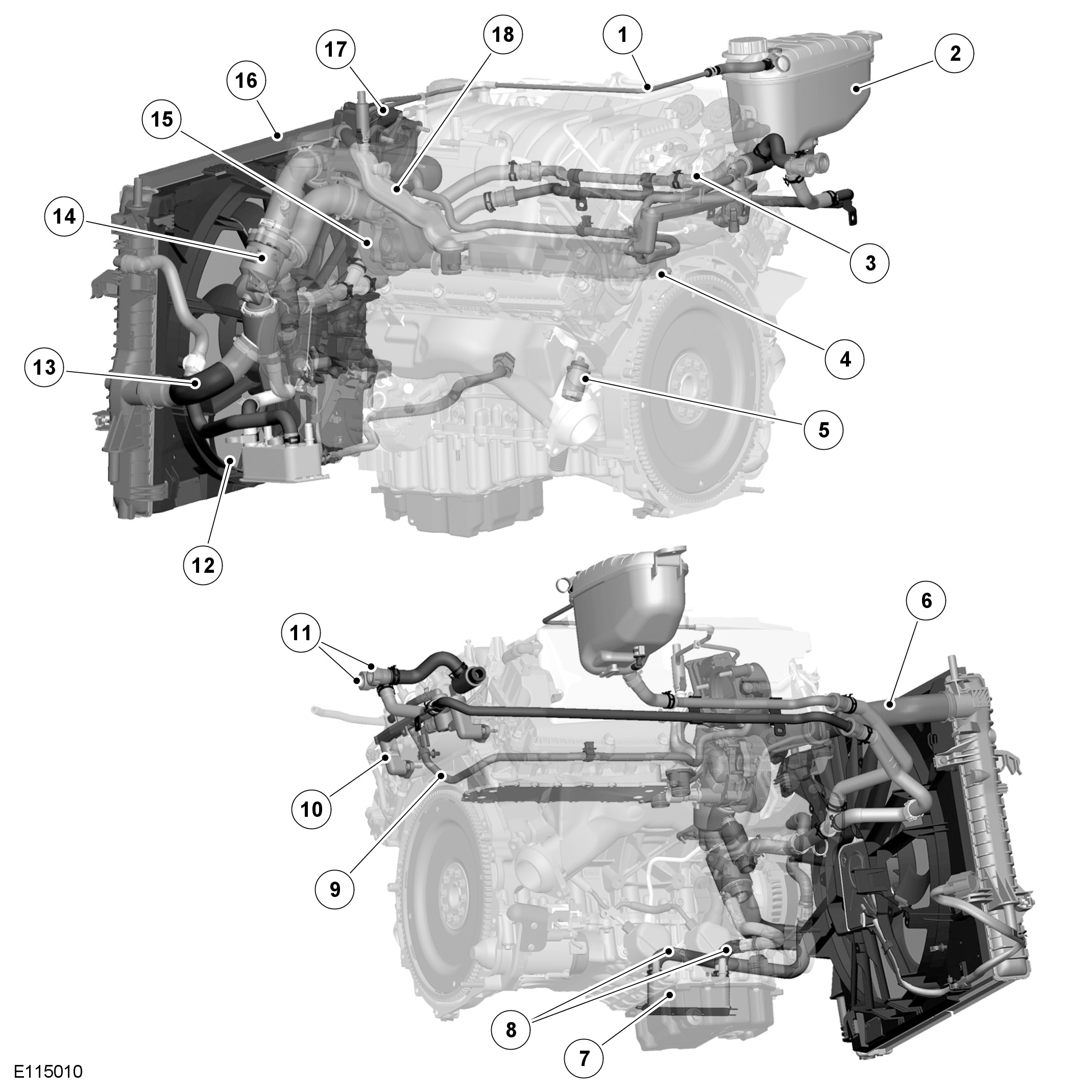 18
1
17
2
16
15
14
3
4
13
5
12
6
11
10
9
8
7
E115010