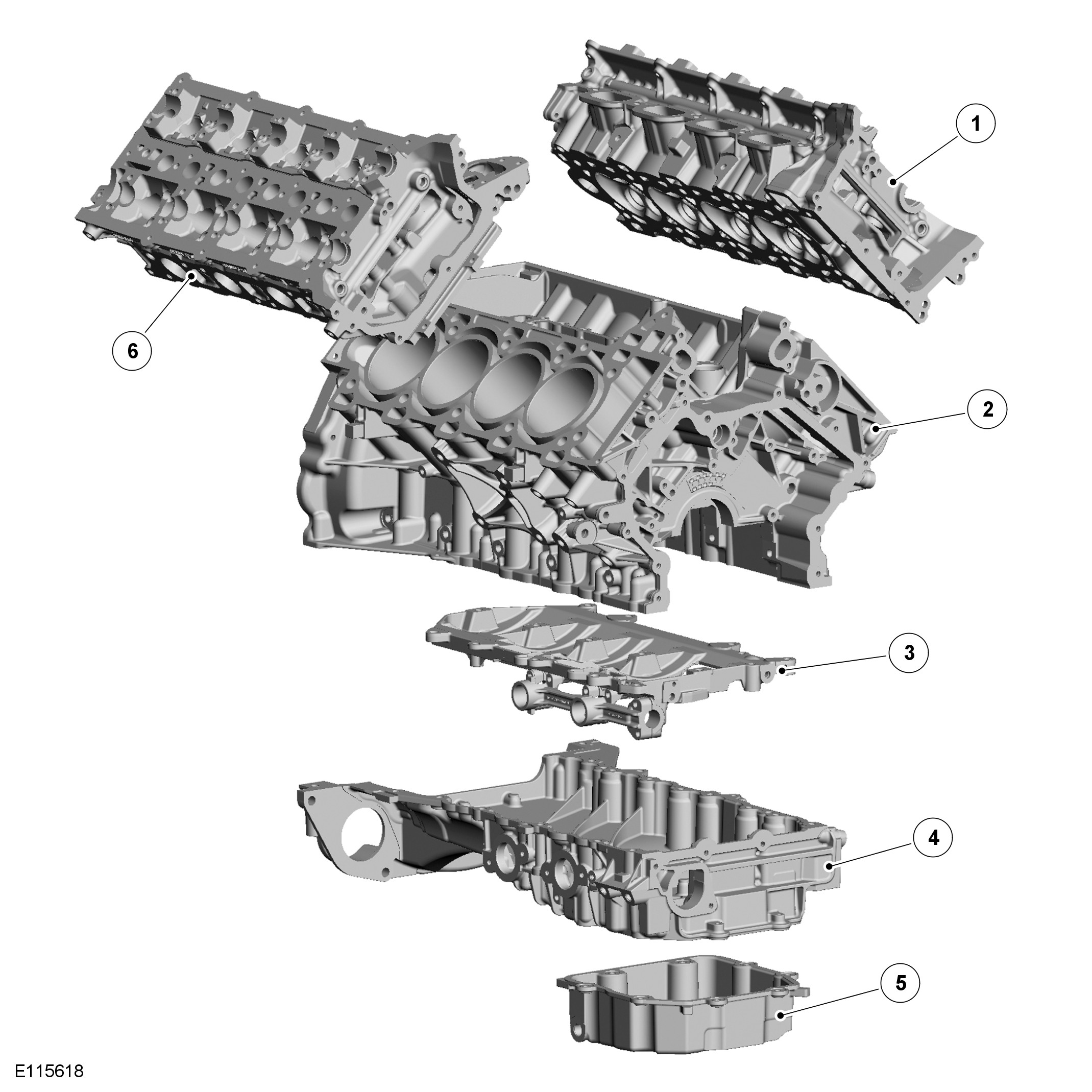 1

6

2

3

4

5

E115618