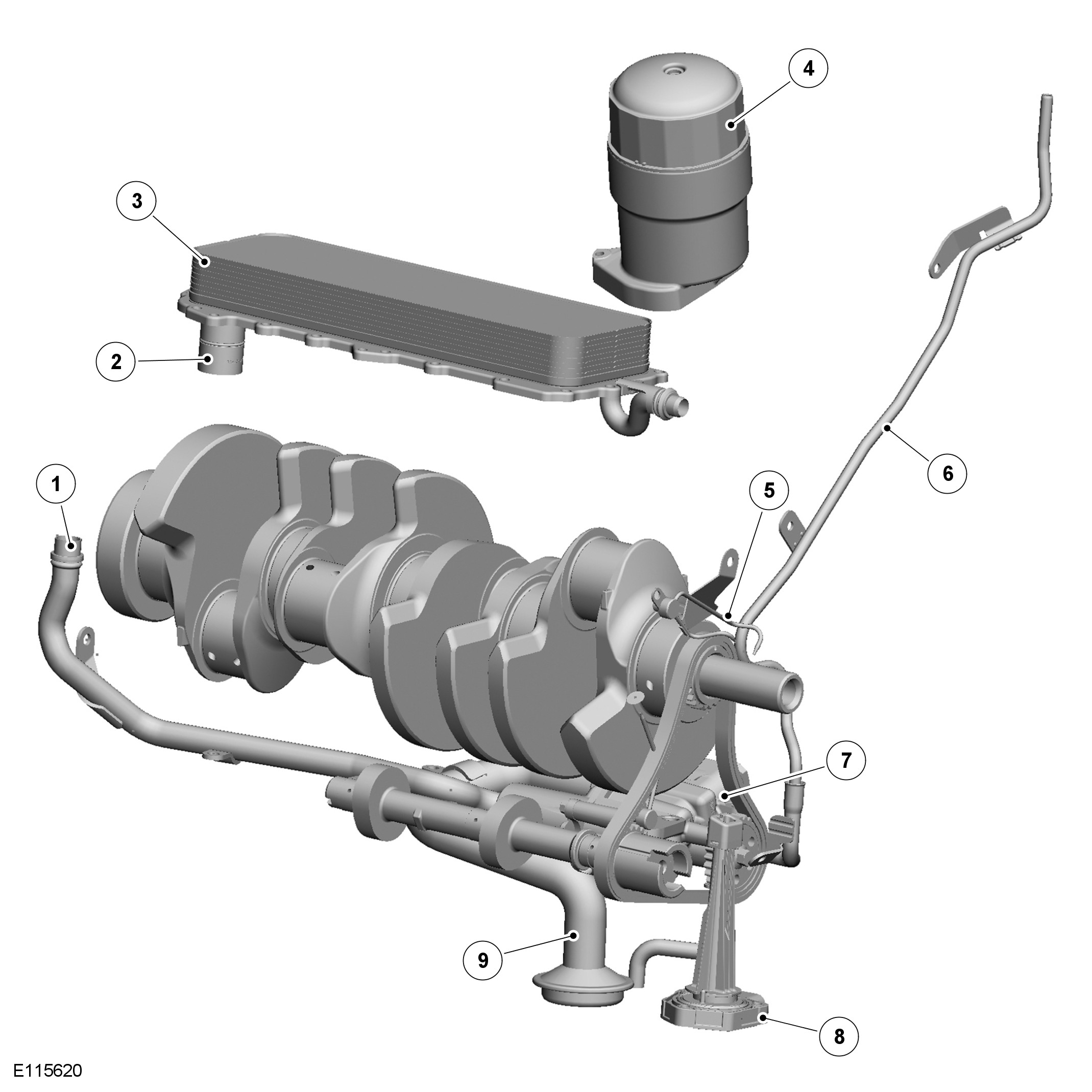 4
3
2
6
1
5
7
9
8
E115620