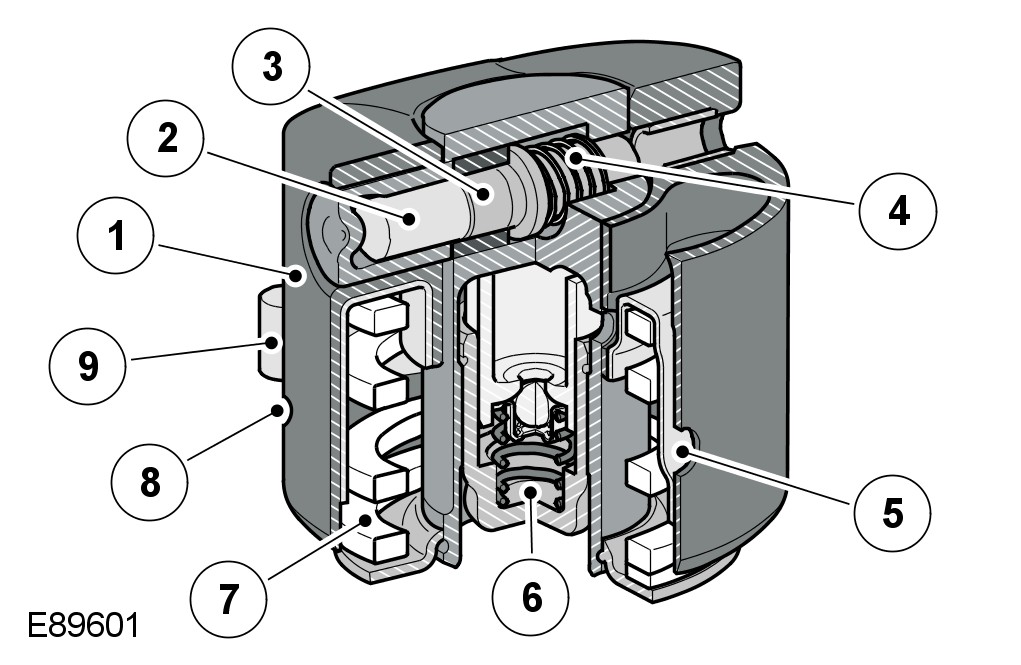 3
2
4
1
9
8
5
7
6
E89601