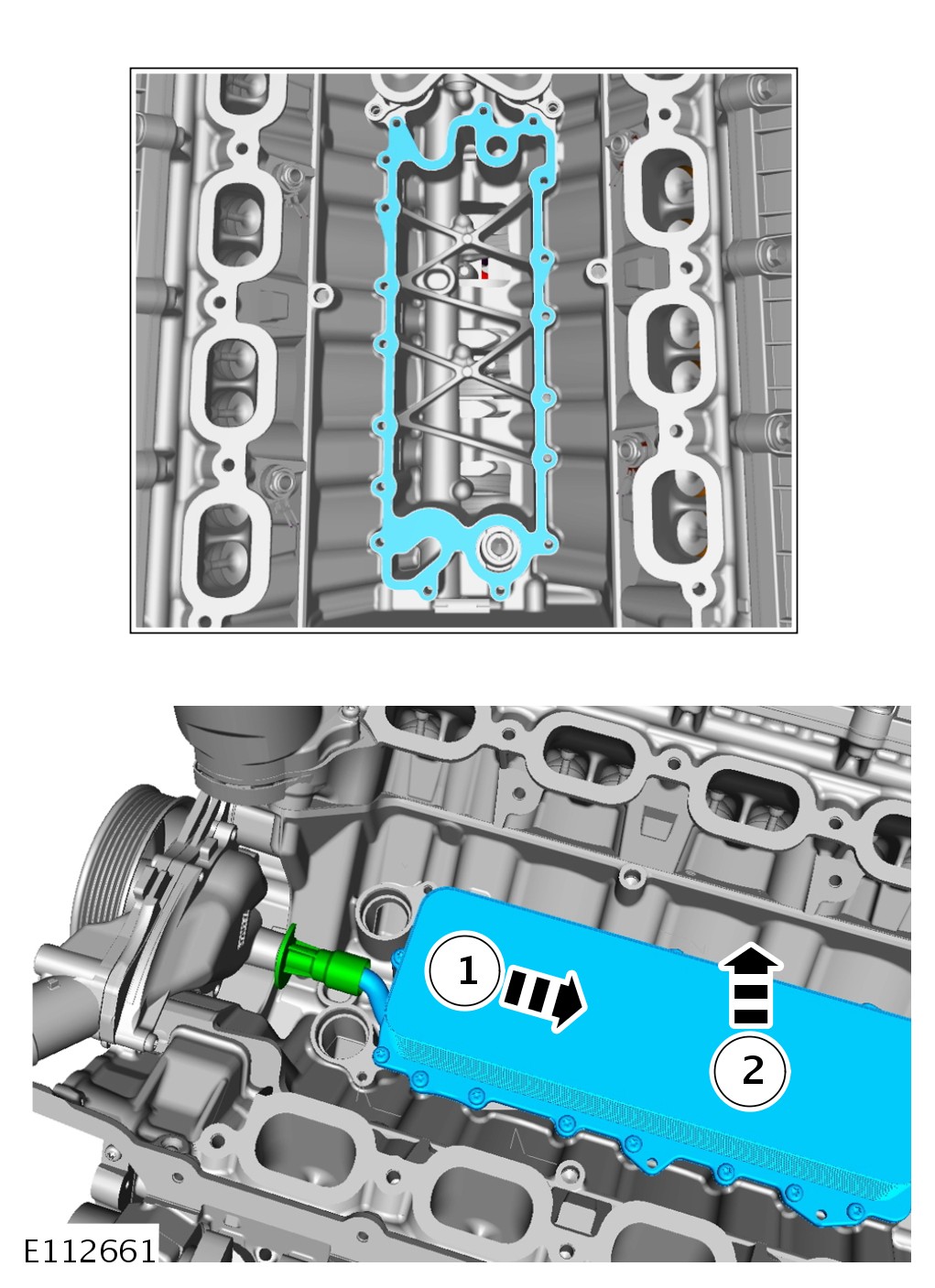 1

2

E112661