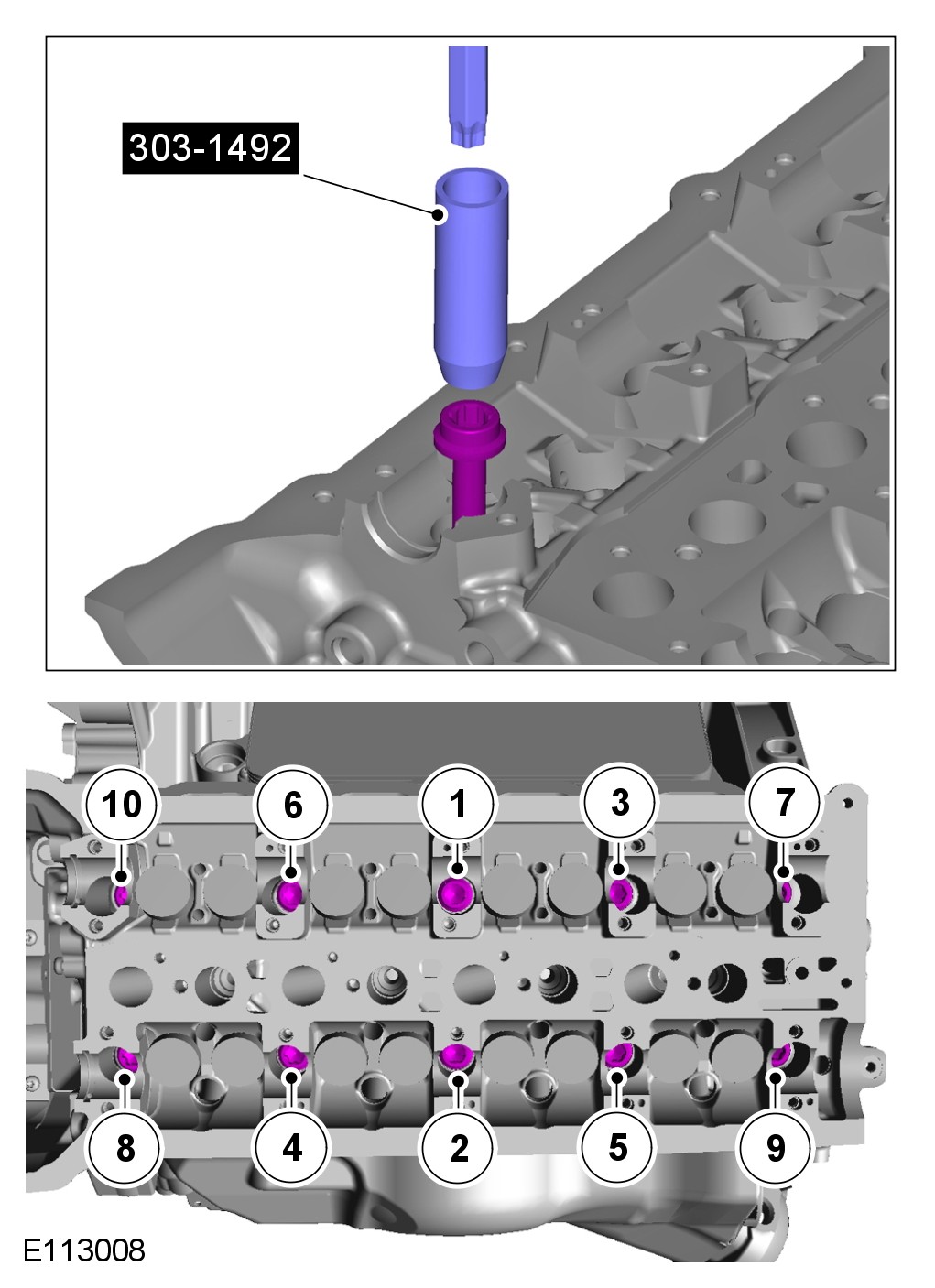 303-1492

10
6
1
3
7

8
4
2
5
9

E113008