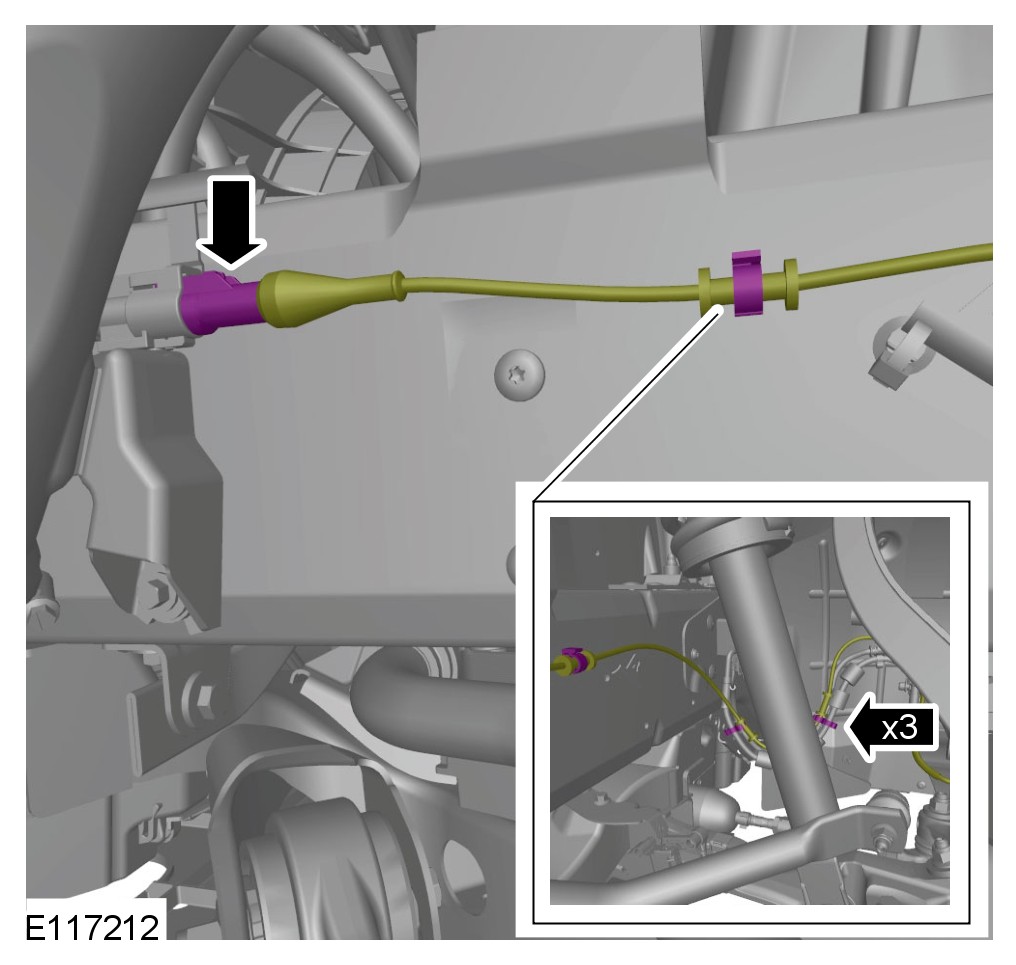 x3
E117212