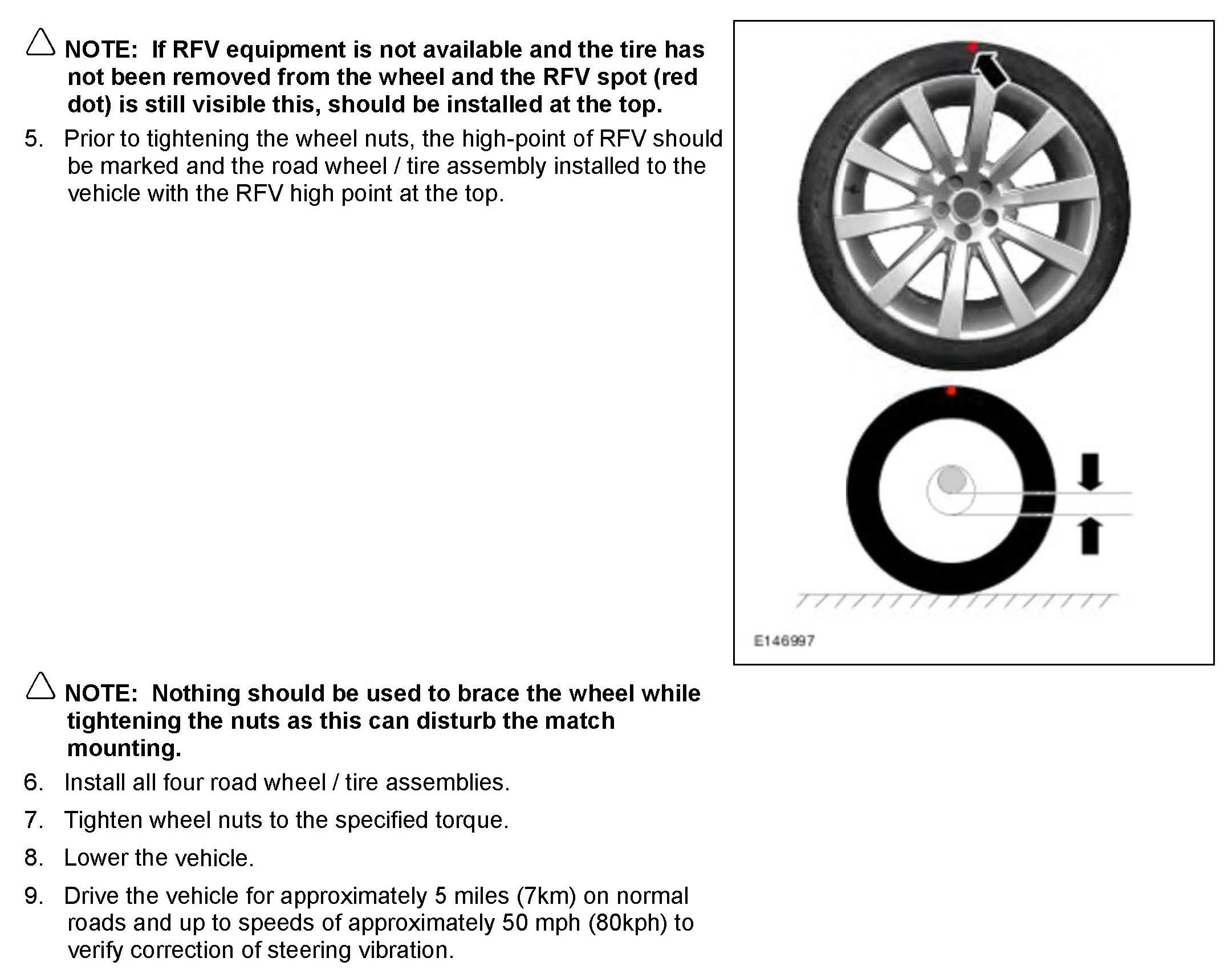 NOTE: If RFV equipment is not available and the tire has not been removed from the wheel and the RFV spot (red dot) is still visible this, should be installed at the top.

5. Prior to tightening the wheel nuts, the high-point of RFV should be marked and the road wheel / tire assembly installed to the vehicle with the RFV high point at the top.

E146997

NOTE: Nothing should be used to brace the wheel while tightening the nuts as this can disturb the match mounting.

6. Install all four road wheel / tire assemblies.

7. Tighten wheel nuts to the specified torque.

8. Lower the vehicle.

9. Drive the vehicle for approximately 5 miles (7km) on normal roads and up to speeds of approximately 50 mph (80kph) to verify correction of steering vibration.