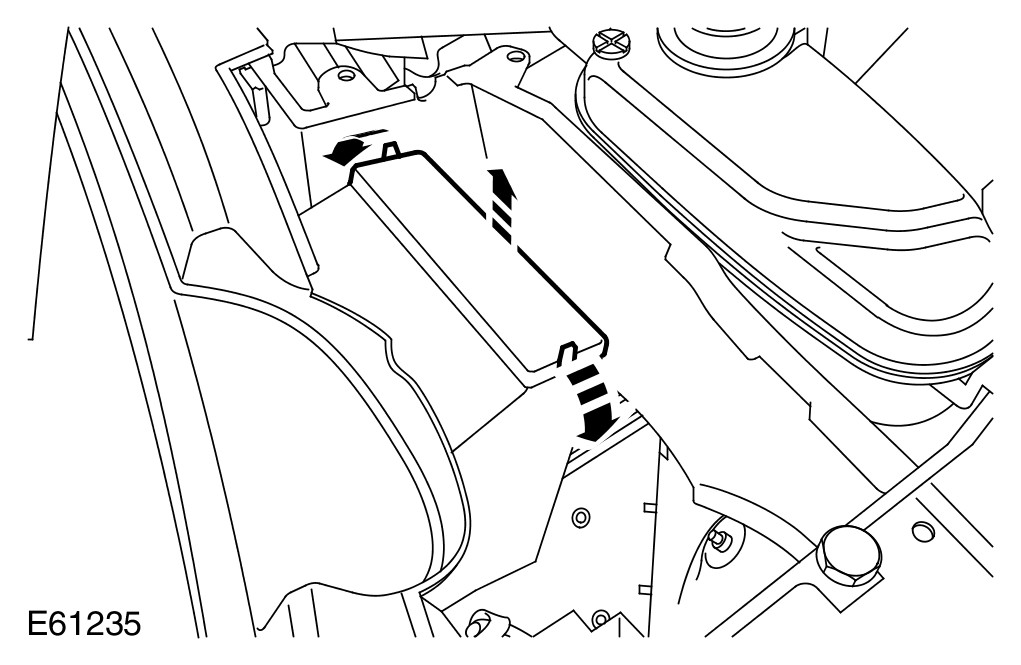 E61235